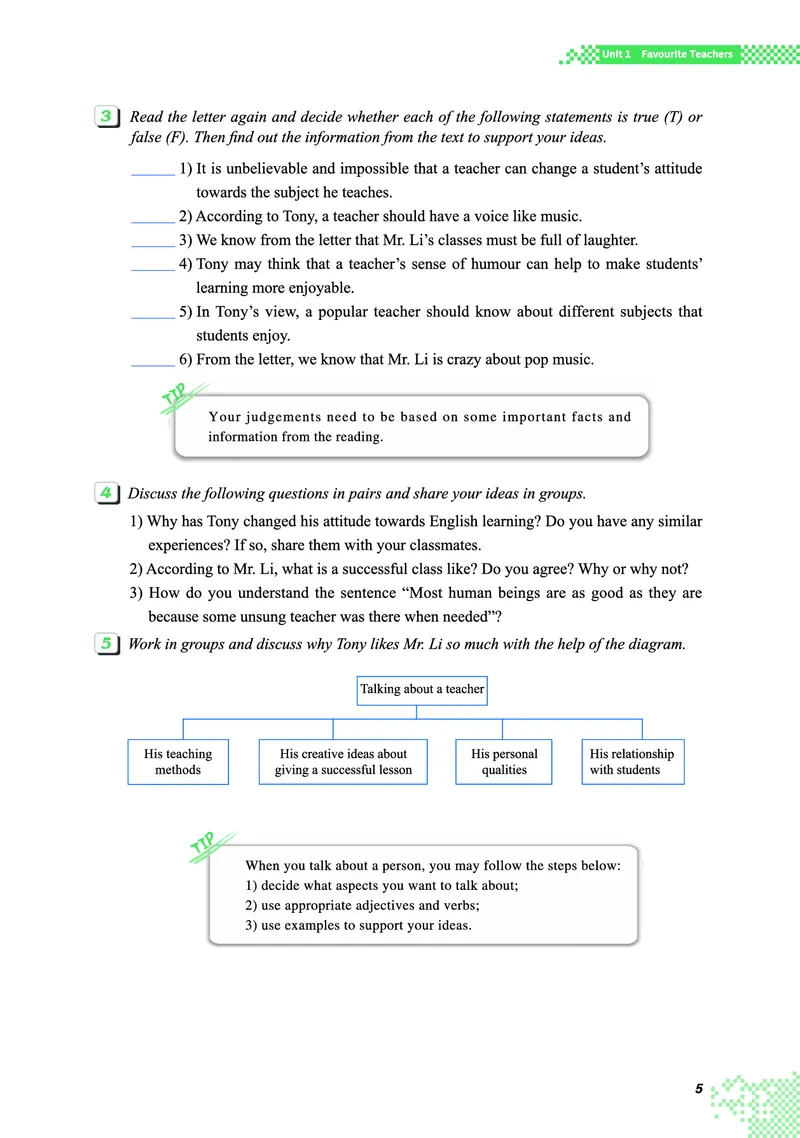 Unit 1 Favourite Teachers

3 Read the letter again and decide whether each of the following statements is true (T) or false (F). Then find out the information from the text to support your ideas.

______ 1) It is unbelievable and impossible that a teacher can change a student's attitude towards the subject he teaches.
______ 2) According to Tony, a teacher should have a voice like music.
______ 3) We know from the letter that Mr. Li's classes must be full of laughter.
______ 4) Tony may think that a teacher's sense of humour can help to make students' learning more enjoyable.
______ 5) In Tony's view, a popular teacher should know about different subjects that students enjoy.
______ 6) From the letter, we know that Mr. Li is crazy about pop music.

TIP
Your judgements need to be based on some important facts and information from the reading.

4 Discuss the following questions in pairs and share your ideas in groups.

1) Why has Tony changed his attitude towards English learning? Do you have any similar experiences? If so, share them with your classmates.
2) According to Mr. Li, what is a successful class like? Do you agree? Why or why not?
3) How do you understand the sentence "Most human beings are as good as they are because some unsung teacher was there when needed"?

5 Work in groups and discuss why Tony likes Mr. Li so much with the help of the diagram.

Talking about a teacher

His teaching methods

His creative ideas about giving a successful lesson

His personal qualities

His relationship with students

TIP
When you talk about a person, you may follow the steps below:
1) decide what aspects you want to talk about;
2) use appropriate adjectives and verbs;
3) use examples to support your ideas.

5