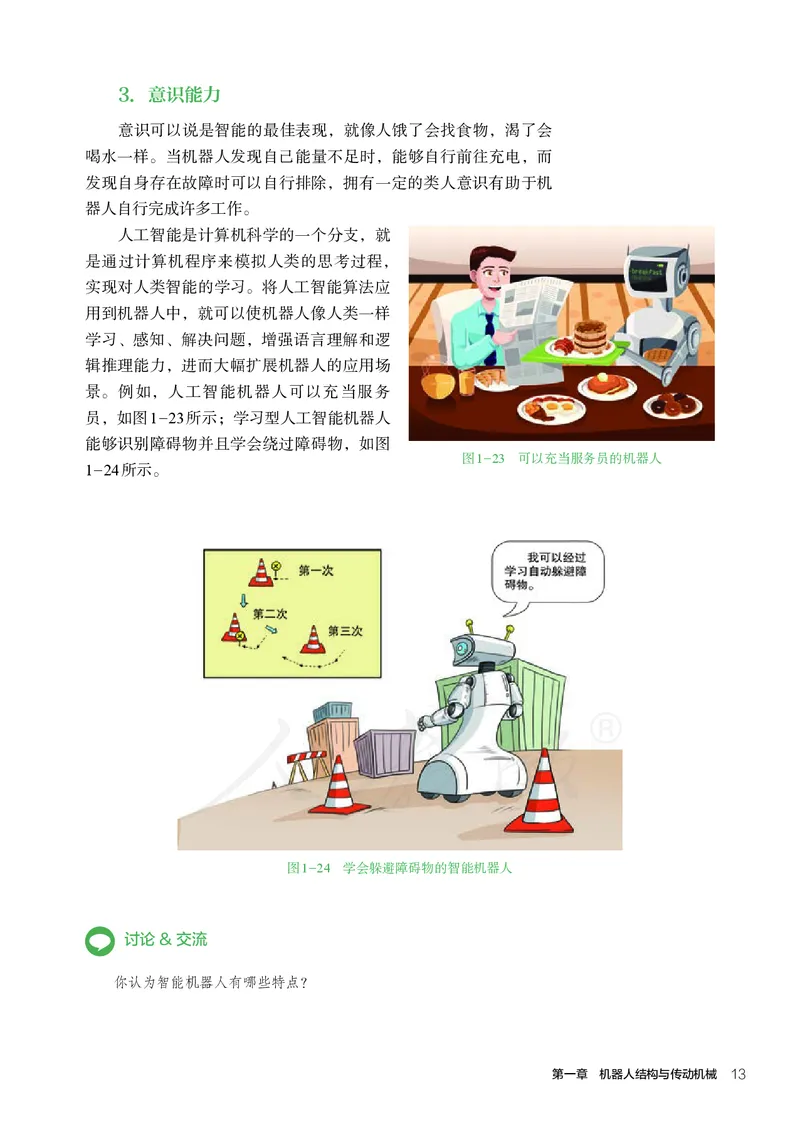 3. 意识能力

意识可以说是智能的最佳表现，就像人饿了会找食物，渴了会喝水一样。当机器人发现自己能量不足时，能够自行前往充电，而发现自身存在故障时可以自行排除，拥有一定的类人意识有助于机器人自行完成许多工作。

人工智能是计算机科学的一个分支，就是通过计算机程序来模拟人类的思考过程，实现对人类智能的学习。将人工智能算法应用到机器人中，就可以使机器人像人类一样学习、感知、解决问题，增强语言理解和逻辑推理能力，进而大幅扩展机器人的应用场景。例如，人工智能机器人可以充当服务员，如图1-23所示；学习型人工智能机器人能够识别障碍物并且学会绕过障碍物，如图1-24所示。

Breakfast

图1-23 可以充当服务员的机器人

第一次

第二次

第三次

我可以经过学习自动躲避障碍物。

图1-24 学会躲避障碍物的智能机器人

讨论 & 交流

你认为智能机器人有哪些特点？

第一章 机器人结构与传动机械 13