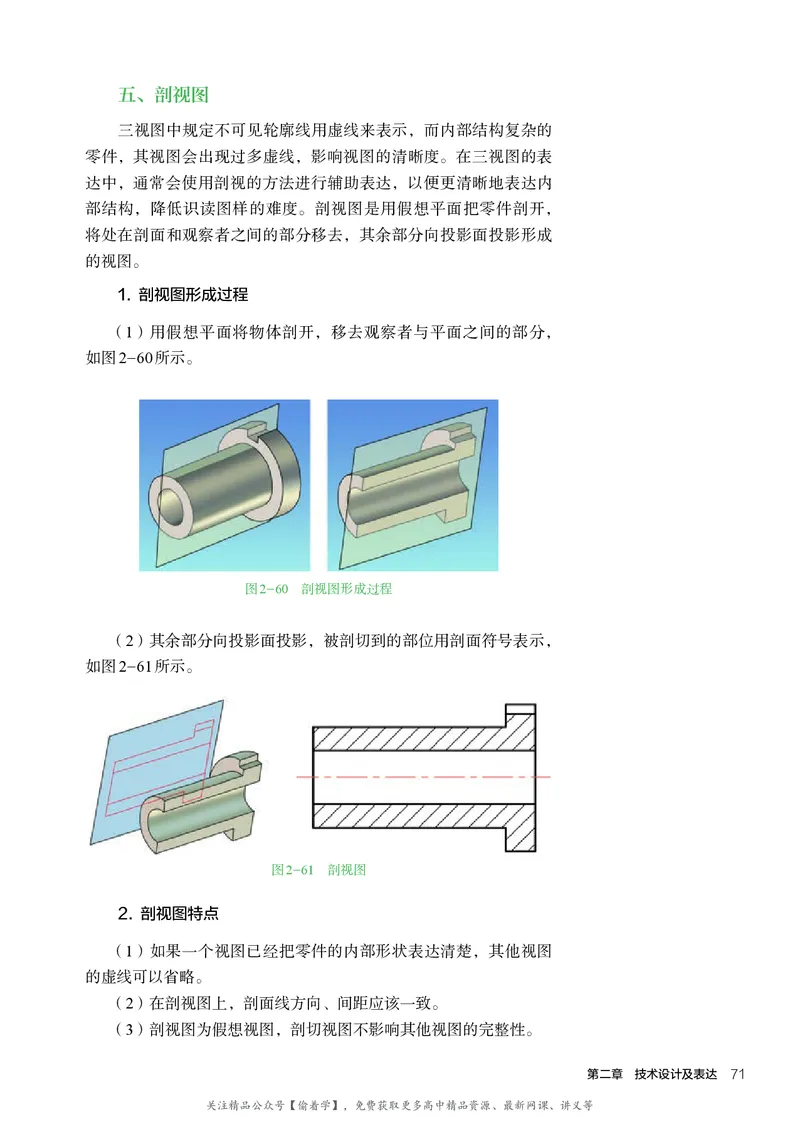 五、剖视图

三视图中规定不可见轮廓线用虚线来表示，而内部结构复杂的零件，其视图会出现过多虚线，影响视图的清晰度。在三视图的表达中，通常会使用剖视的方法进行辅助表达，以便更清晰地表达内部结构，降低识读图样的难度。剖视图是用假想平面把零件剖开，将处在剖面和观察者之间的部分移去，其余部分向投影面投影形成的视图。

1. 剖视图形成过程

（1）用假想平面将物体剖开，移去观察者与平面之间的部分，如图2-60所示。

图2-60　剖视图形成过程

（2）其余部分向投影面投影，被剖切到的部位用剖面符号表示，如图2-61所示。

图2-61　剖视图

2. 剖视图特点

（1）如果一个视图已经把零件的内部形状表达清楚，其他视图的虚线可以省略。
（2）在剖视图上，剖面线方向、间距应该一致。
（3）剖视图为假想视图，剖切视图不影响其他视图的完整性。

第二章　技术设计及表达　71

关注精品公众号【偷着学】，免费获取更多高中精品资源、最新网课、讲义等