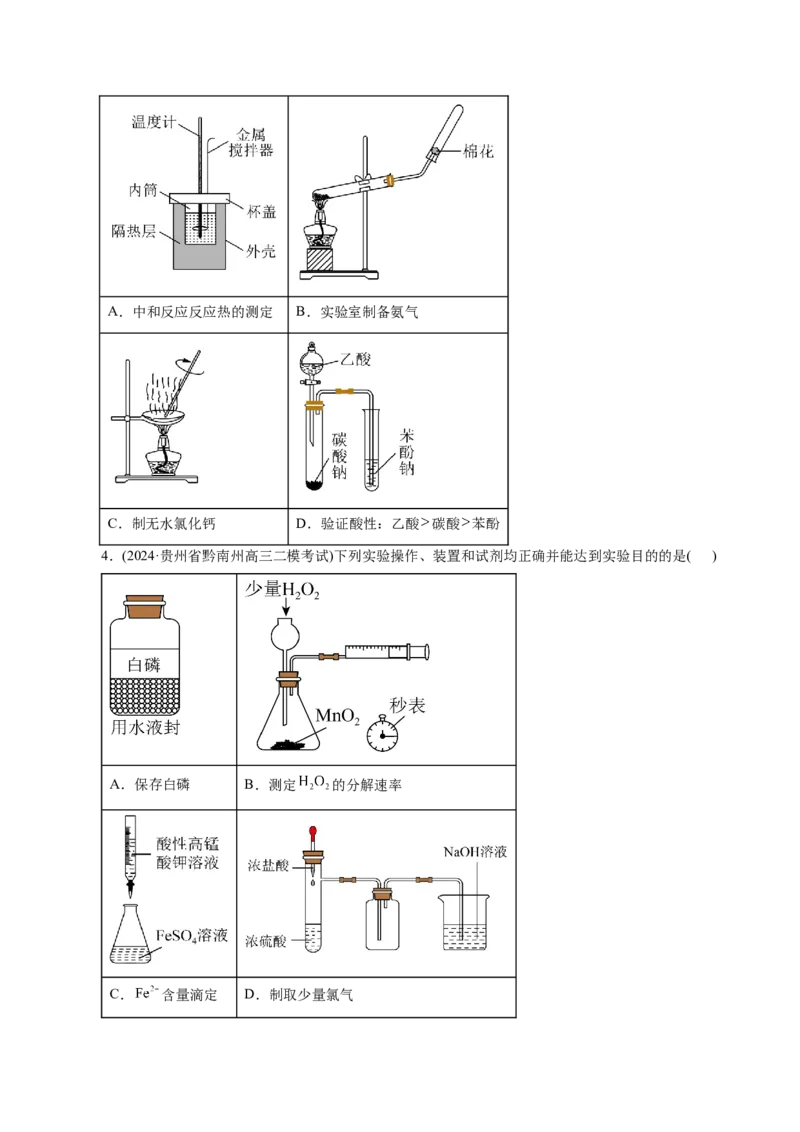 | 温度计 金属搅拌器 内筒 杯盖 隔热层 外壳 | 棉花 |
|---|---|
| A．中和反应反应热的测定 | B．实验室制备氨气 |
|  | 乙酸 碳酸钠 苯酚钠 |
| C．制无水氯化钙 | D．验证酸性：乙酸＞碳酸＞苯酚 |

4．(2024·贵州省黔南州高三二模考试)下列实验操作、装置和试剂均正确并能达到实验目的的是(　)

| 白磷 用水液封 | 少量$H_2O_2$ $MnO_2$ 秒表 |
|---|---|
| A．保存白磷 | B．测定$H_2O_2$的分解速率 |
| 酸性高锰酸钾溶液 $FeSO_4$溶液 | 浓盐酸 浓硫酸 NaOH溶液 |
| C．$Fe^{2+}$含量滴定 | D．制取少量氯气 |