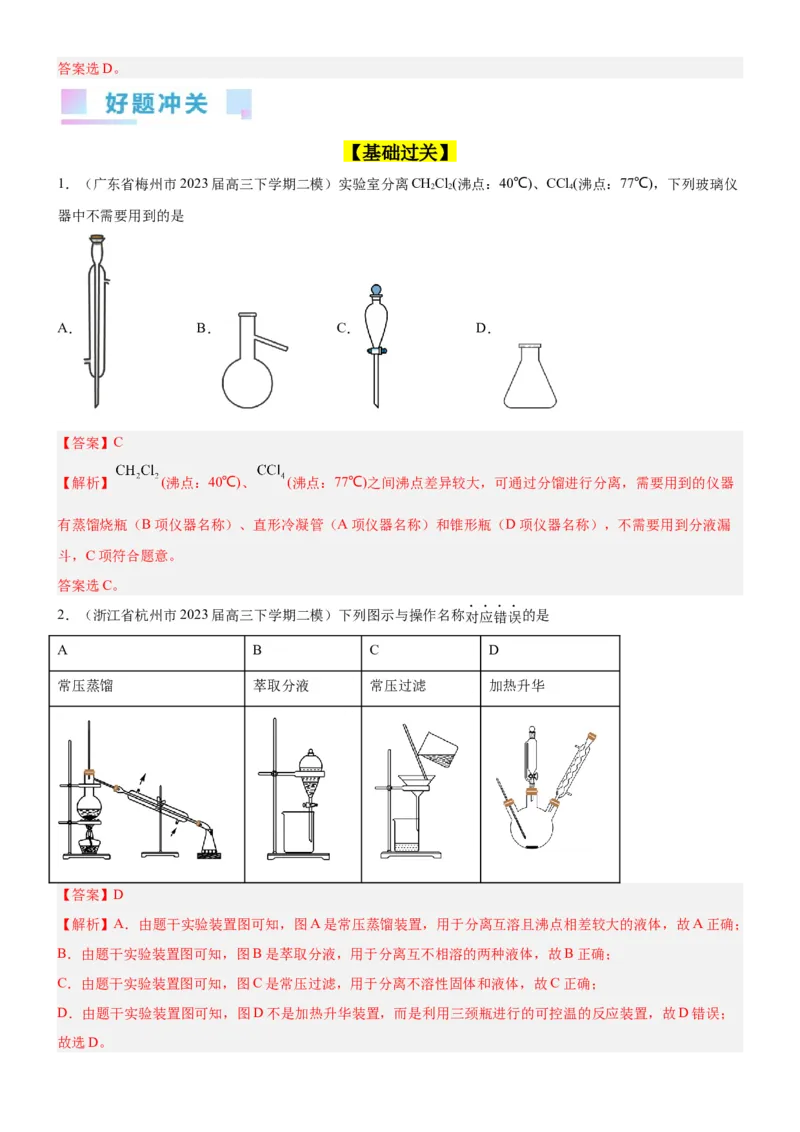 答案选D。

好题冲关

【基础过关】

1．（广东省梅州市2023届高三下学期二模）实验室分离$CH_2Cl_2$(沸点：40℃)、$CCl_4$(沸点：77℃)，下列玻璃仪器中不需要用到的是

A．
B．
C．
D．

【答案】C

【解析】$CH_2Cl_2$(沸点：40℃)、$CCl_4$(沸点：77℃)之间沸点差异较大，可通过分馏进行分离，需要用到的仪器有蒸馏烧瓶（B项仪器名称）、直形冷凝管（A项仪器名称）和锥形瓶（D项仪器名称），不需要用到分液漏斗，C项符合题意。

答案选C。

2．（浙江省杭州市2023届高三下学期二模）下列图示与操作名称对应错误的是

| A | B | C | D |
|---|---|---|---|
| 常压蒸馏 | 萃取分液 | 常压过滤 | 加热升华 |
| | | | |

【答案】D

【解析】A．由题干实验装置图可知，图A是常压蒸馏装置，用于分离互溶且沸点相差较大的液体，故A正确；

B．由题干实验装置图可知，图B是萃取分液，用于分离互不相溶的两种液体，故B正确；

C．由题干实验装置图可知，图C是常压过滤，用于分离不溶性固体和液体，故C正确；

D．由题干实验装置图可知，图D不是加热升华装置，而是利用三颈瓶进行的可控温的反应装置，故D错误；

故选D。