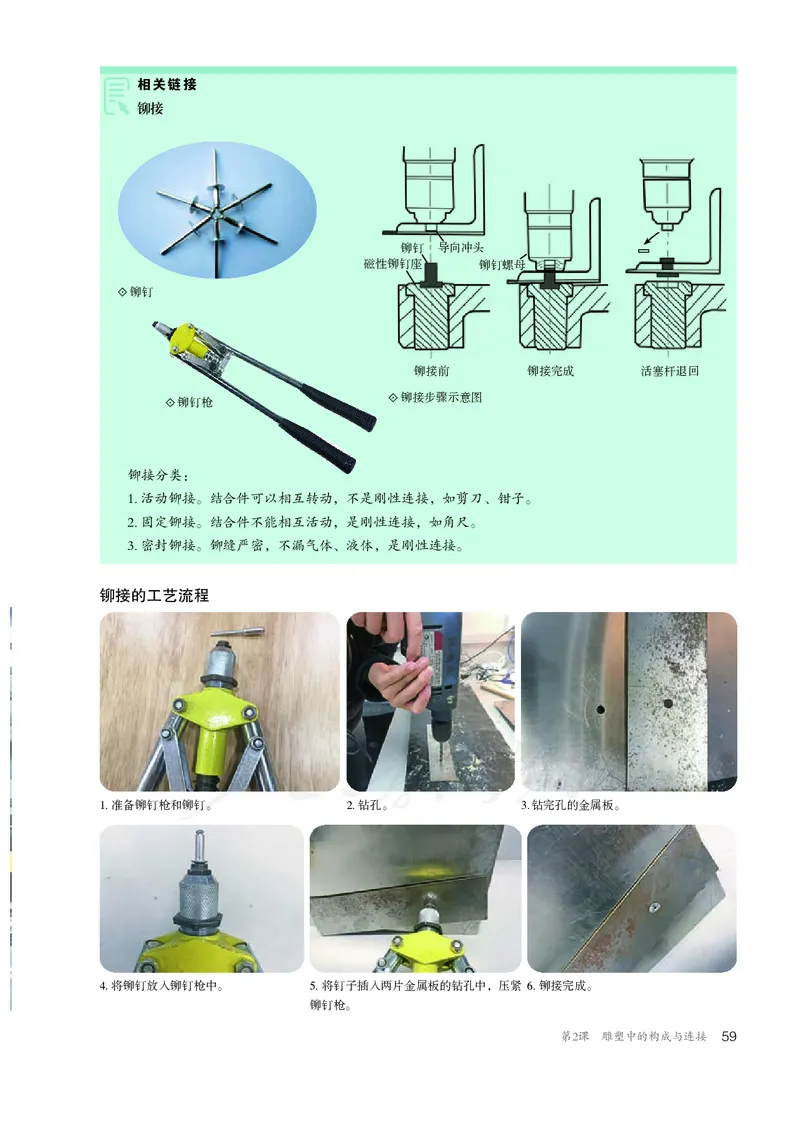 相关链接
铆接

◇ 铆钉

◇ 铆钉枪

铆钉
导向冲头
磁性铆钉座
铆钉螺母

铆接前
铆接完成
活塞杆退回

◇ 铆接步骤示意图

铆接分类：
1. 活动铆接。结合件可以相互转动，不是刚性连接，如剪刀、钳子。
2. 固定铆接。结合件不能相互活动，是刚性连接，如角尺。
3. 密封铆接。铆缝严密，不漏气体、液体，是刚性连接。

铆接的工艺流程

1. 准备铆钉枪和铆钉。
2. 钻孔。
3. 钻完孔的金属板。
4. 将铆钉放入铆钉枪中。
5. 将钉子插入两片金属板的钻孔中，压紧铆钉枪。
6. 铆接完成。

第2课 雕塑中的构成与连接 59