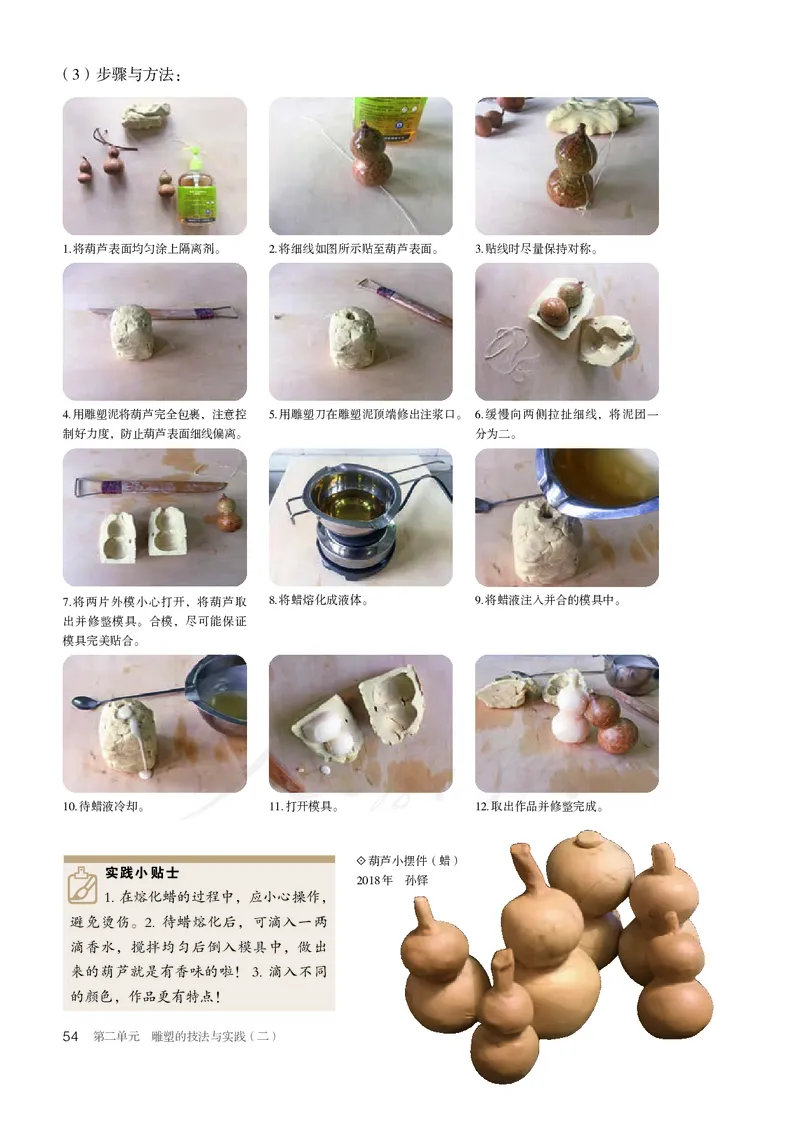 （3）步骤与方法：

1.将葫芦表面均匀涂上隔离剂。

2.将细线如图所示贴至葫芦表面。

3.贴线时尽量保持对称。

4.用雕塑泥将葫芦完全包裹，注意控制好力度，防止葫芦表面细线偏离。

5.用雕塑刀在雕塑泥顶端修出注浆口。

6.缓慢向两侧拉扯细线，将泥团一分为二。

7.将两片外模小心打开，将葫芦取出并修整模具。合模，尽可能保证模具完美贴合。

8.将蜡熔化成液体。

9.将蜡液注入并合的模具中。

10.待蜡液冷却。

11.打开模具。

12.取出作品并修整完成。

实践小贴士

1. 在熔化蜡的过程中，应小心操作，避免烫伤。2. 待蜡熔化后，可滴入一两滴香水，搅拌均匀后倒入模具中，做出来的葫芦就是有香味的啦！3. 滴入不同的颜色，作品更有特点！

◇葫芦小摆件（蜡）
2018年　孙铎

54　第二单元　雕塑的技法与实践（二）