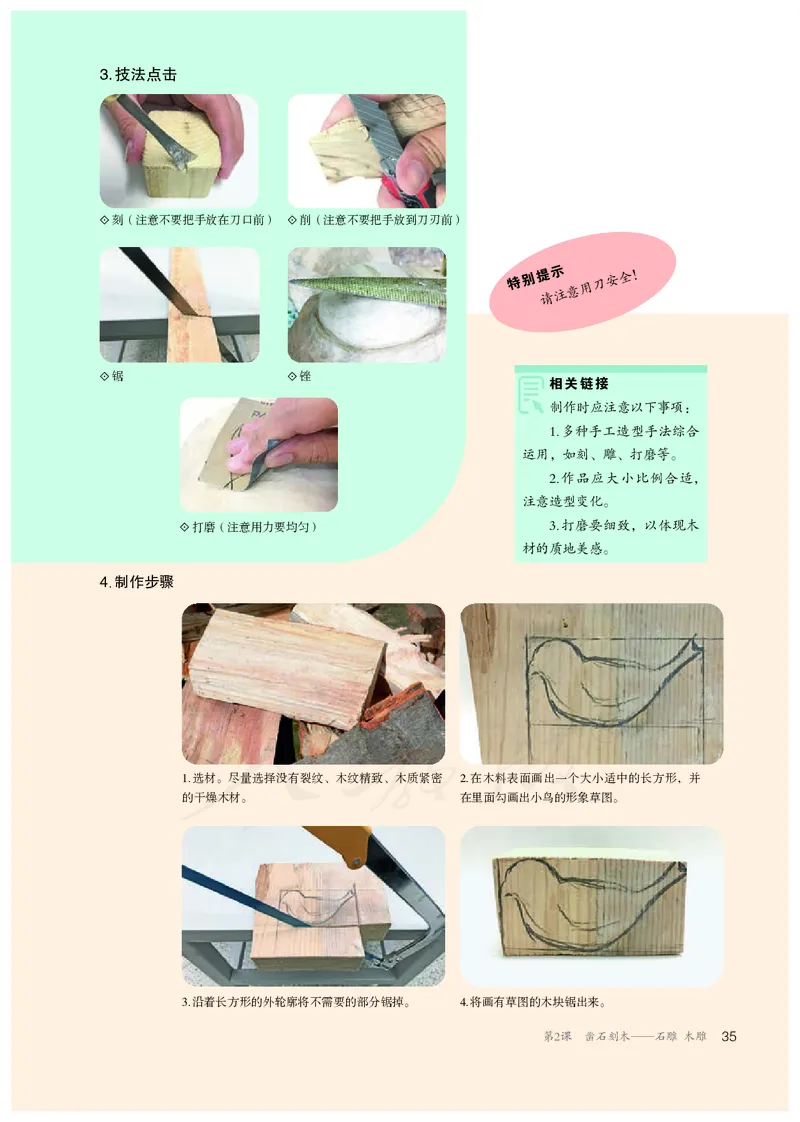 3. 技法点击

◇ 刻（注意不要把手放在刀口前）

◇ 削（注意不要把手放到刀刃前）

◇ 锯

◇ 锉

◇ 打磨（注意用力要均匀）

特别提示
请注意用刀安全！

相关链接
制作时应注意以下事项：
1. 多种手工造型手法综合运用，如刻、雕、打磨等。
2. 作品应大小比例合适，注意造型变化。
3. 打磨要细致，以体现木材的质地美感。

4. 制作步骤

1. 选材。尽量选择没有裂纹、木纹精致、木质紧密的干燥木材。

2. 在木料表面画出一个大小适中的长方形，并在里面勾画出小鸟的形象草图。

3. 沿着长方形的外轮廓将不需要的部分锯掉。

4. 将画有草图的木块锯出来。

第2课 凿石刻木——石雕 木雕 35