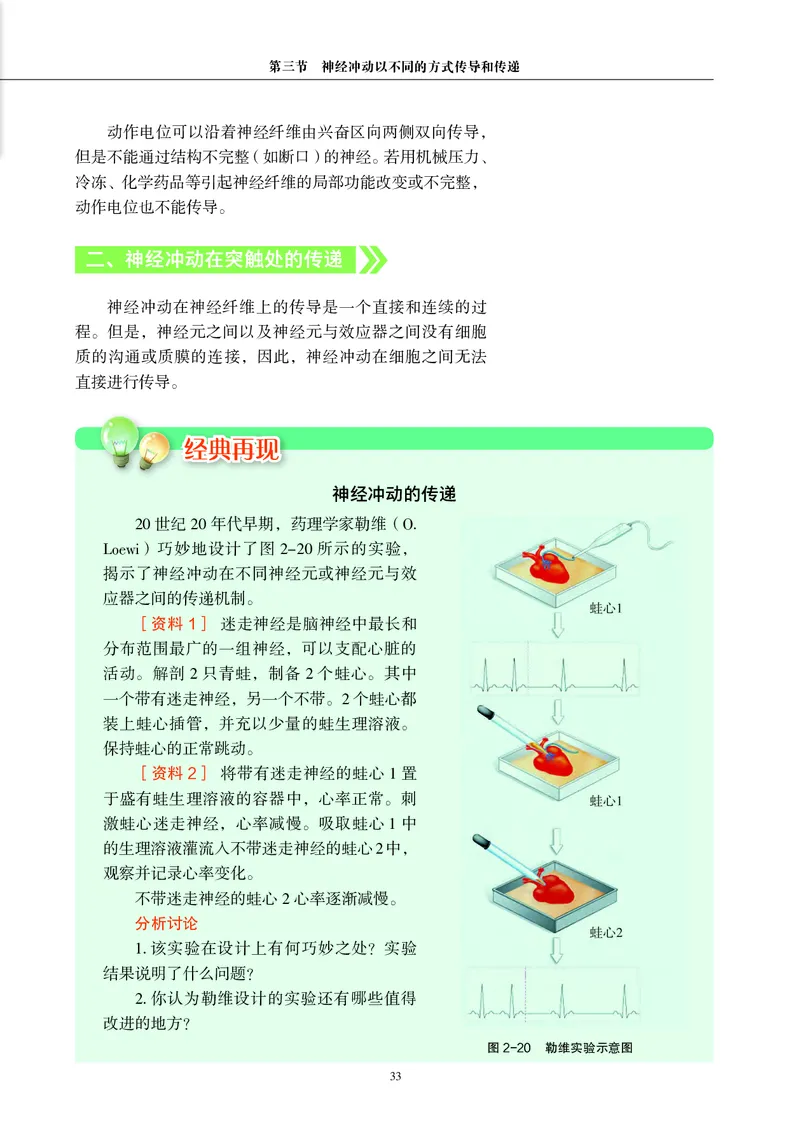 第三节　神经冲动以不同的方式传导和传递

动作电位可以沿着神经纤维由兴奋区向两侧双向传导，但是不能通过结构不完整（如断口）的神经。若用机械压力、冷冻、化学药品等引起神经纤维的局部功能改变或不完整，动作电位也不能传导。

二、神经冲动在突触处的传递

神经冲动在神经纤维上的传导是一个直接和连续的过程。但是，神经元之间以及神经元与效应器之间没有细胞质的沟通或质膜的连接，因此，神经冲动在细胞之间无法直接进行传导。

经典再现

神经冲动的传递

20 世纪 20 年代早期，药理学家勒维（O. Loewi）巧妙地设计了图 2-20 所示的实验，揭示了神经冲动在不同神经元或神经元与效应器之间的传递机制。

［资料 1］ 迷走神经是脑神经中最长和分布范围最广的一组神经，可以支配心脏的活动。解剖 2 只青蛙，制备 2 个蛙心。其中一个带有迷走神经，另一个不带。2 个蛙心都装上蛙心插管，并充以少量的蛙生理溶液。保持蛙心的正常跳动。

［资料 2］ 将带有迷走神经的蛙心 1 置于盛有蛙生理溶液的容器中，心率正常。刺激蛙心迷走神经，心率减慢。吸取蛙心 1 中的生理溶液灌流入不带迷走神经的蛙心 2 中，观察并记录心率变化。

不带迷走神经的蛙心 2 心率逐渐减慢。

分析讨论

1. 该实验在设计上有何巧妙之处？实验结果说明了什么问题？

2. 你认为勒维设计的实验还有哪些值得改进的地方？

蛙心1

蛙心1

蛙心2

图 2-20　勒维实验示意图

33