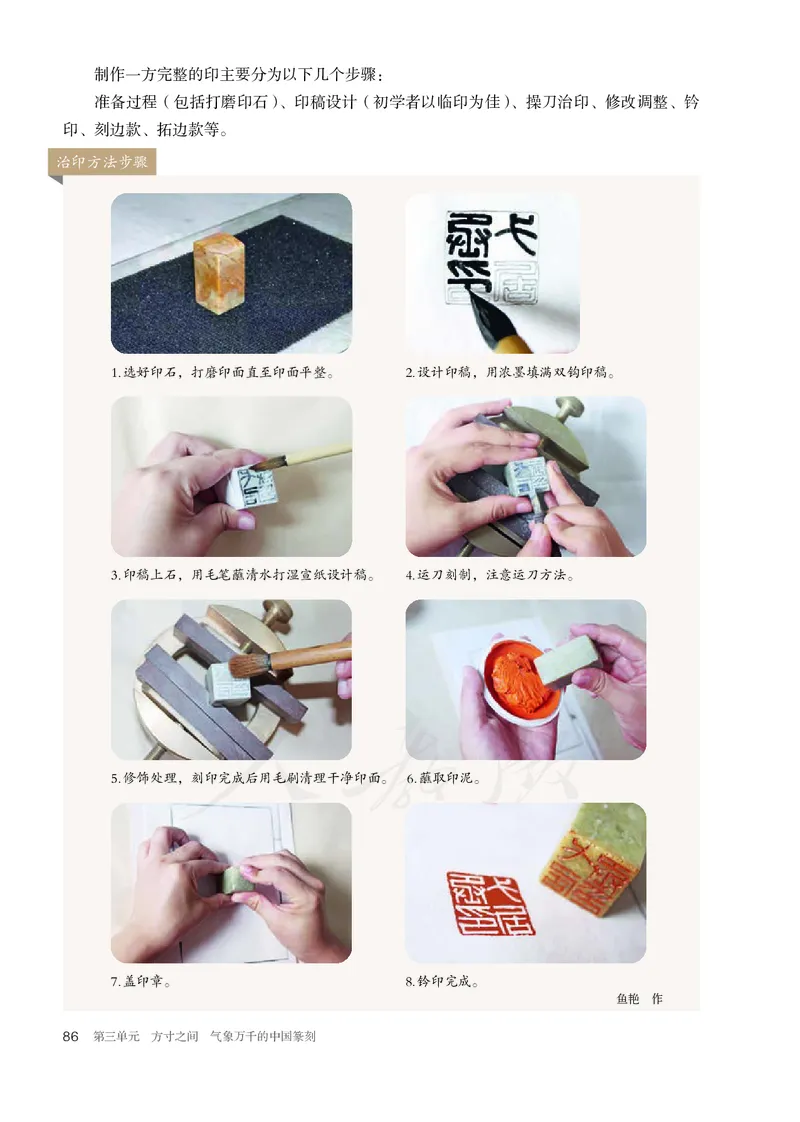 制作一方完整的印主要分为以下几个步骤：

准备过程（包括打磨印石）、印稿设计（初学者以临印为佳）、操刀治印、修改调整、钤印、刻边款、拓边款等。

治印方法步骤

1. 选好印石，打磨印面直至印面平整。

2. 设计印稿，用浓墨填满双钩印稿。

3. 印稿上石，用毛笔蘸清水打湿宣纸设计稿。

4. 运刀刻制，注意运刀方法。

5. 修饰处理，刻印完成后用毛刷清理干净印面。

6. 蘸取印泥。

7. 盖印章。

8. 钤印完成。

鱼艳　作

86　第三单元　方寸之间　气象万千的中国篆刻