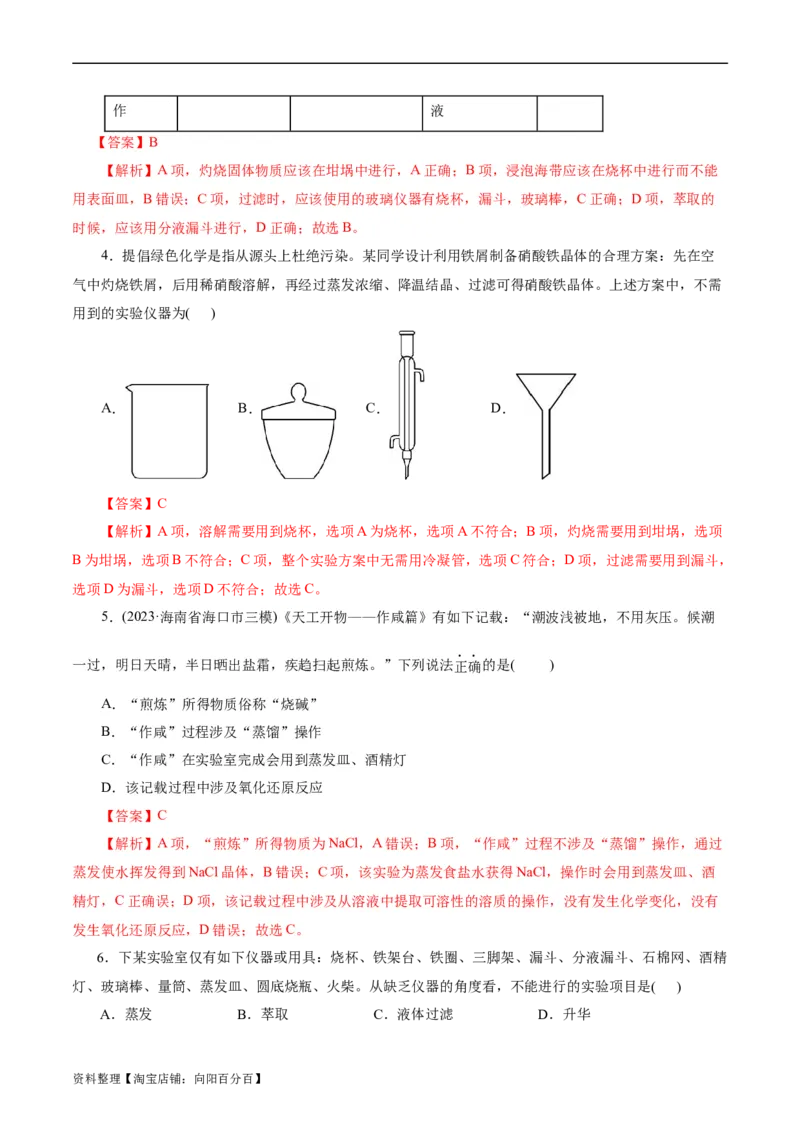 | 作 | | | 液 | |
|---|---|---|---|---|

【答案】B

【解析】A 项，灼烧固体物质应该在坩埚中进行，A 正确；B 项，浸泡海带应该在烧杯中进行而不能用表面皿，B 错误；C 项，过滤时，应该使用的玻璃仪器有烧杯，漏斗，玻璃棒，C 正确；D 项，萃取的时候，应该用分液漏斗进行，D 正确；故选 B。

4．提倡绿色化学是指从源头上杜绝污染。某同学设计利用铁屑制备硝酸铁晶体的合理方案：先在空气中灼烧铁屑，后用稀硝酸溶解，再经过蒸发浓缩、降温结晶、过滤可得硝酸铁晶体。上述方案中，不需用到的实验仪器为(　　)

A. B. C. D.

【答案】C

【解析】A 项，溶解需要用到烧杯，选项 A 为烧杯，选项 A 不符合；B 项，灼烧需要用到坩埚，选项 B 为坩埚，选项 B 不符合；C 项，整个实验方案中无需用冷凝管，选项 C 符合；D 项，过滤需要用到漏斗，选项 D 为漏斗，选项 D 不符合；故选 C。

5．(2023·海南省海口市三模)《天工开物——作咸篇》有如下记载：“潮波浅被地，不用灰压。候潮一过，明日天晴，半日晒出盐霜，疾趋扫起煎炼。”下列说法正确的是(　　)

A．“煎炼”所得物质俗称“烧碱”
B．“作咸”过程涉及“蒸馏”操作
C．“作咸”在实验室完成会用到蒸发皿、酒精灯
D．该记载过程中涉及氧化还原反应

【答案】C

【解析】A 项，“煎炼”所得物质为 NaCl，A 错误；B 项，“作咸”过程不涉及“蒸馏”操作，通过蒸发使水挥发得到 NaCl 晶体，B 错误；C 项，该实验为蒸发食盐水获得 NaCl，操作时会用到蒸发皿、酒精灯，C 正确误；D 项，该记载过程中涉及从溶液中提取可溶性的溶质的操作，没有发生化学变化，没有发生氧化还原反应，D 错误；故选 C。

6．下某实验室仅有如下仪器或用具：烧杯、铁架台、铁圈、三脚架、漏斗、分液漏斗、石棉网、酒精灯、玻璃棒、量筒、蒸发皿、圆底烧瓶、火柴。从缺乏仪器的角度看，不能进行的实验项目是(　　)

A．蒸发　　B．萃取　　C．液体过滤　　D．升华

资料整理【淘宝店铺：向阳百分百】