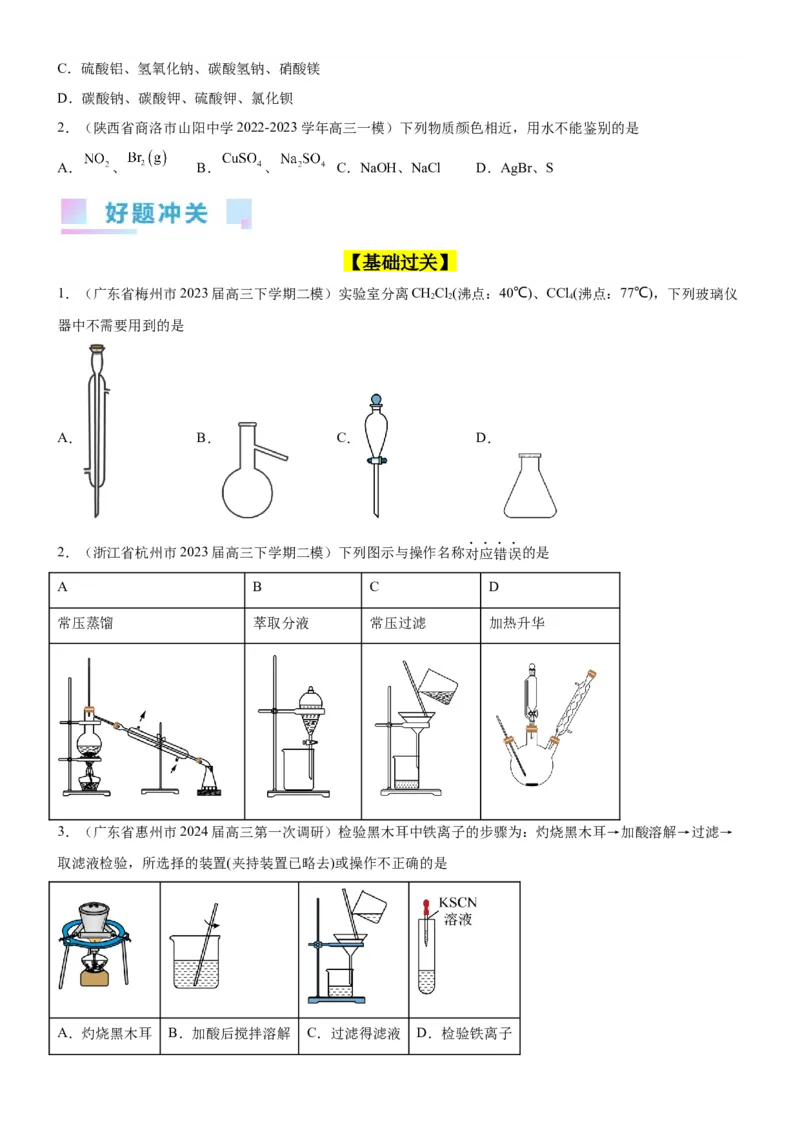 C．硫酸铝、氢氧化钠、碳酸氢钠、硝酸镁

D．碳酸钠、碳酸钾、硫酸钾、氯化钡

2．（陕西省商洛市山阳中学 2022-2023 学年高三一模）下列物质颜色相近，用水不能鉴别的是

A．$NO_2$、$Br_2(g)$　B．$CuSO_4$、$Na_2SO_4$　C．NaOH、NaCl　D．AgBr、S

好题冲关

【基础过关】

1．（广东省梅州市 2023 届高三下学期二模）实验室分离 $CH_2Cl_2$(沸点：40℃)、$CCl_4$(沸点：77℃)，下列玻璃仪器中不需要用到的是

A．　B．　C．　D．

2．（浙江省杭州市 2023 届高三下学期二模）下列图示与操作名称对应错误的是

| A | B | C | D |
|---|---|---|---|
| 常压蒸馏 | 萃取分液 | 常压过滤 | 加热升华 |
| | | | |

3．（广东省惠州市 2024 届高三第一次调研）检验黑木耳中铁离子的步骤为：灼烧黑木耳→加酸溶解→过滤→取滤液检验，所选择的装置(夹持装置已略去)或操作不正确的是

| | | | KSCN 溶液 |
|---|---|---|---|
| A．灼烧黑木耳 | B．加酸后搅拌溶解 | C．过滤得滤液 | D．检验铁离子 |