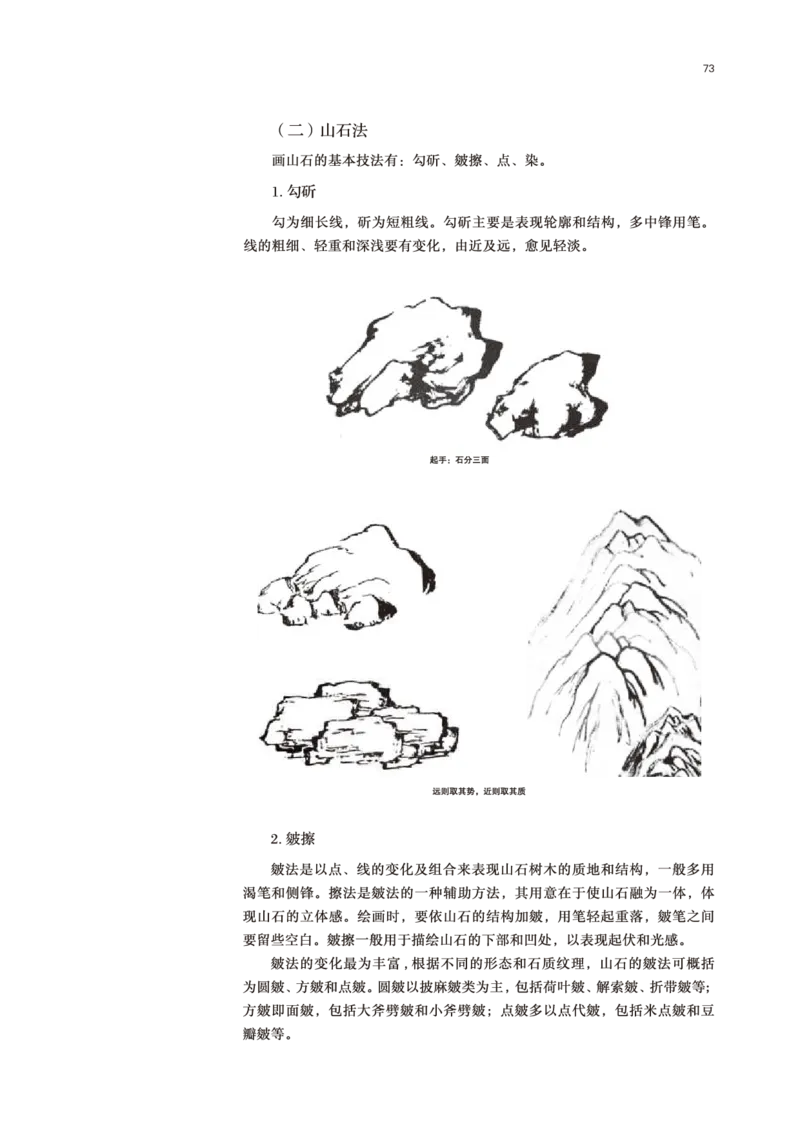 73

（二）山石法

画山石的基本技法有：勾斫、皴擦、点、染。

1. 勾斫

勾为细长线，斫为短粗线。勾斫主要是表现轮廓和结构，多中锋用笔。线的粗细、轻重和深浅要有变化，由近及远，愈见轻淡。

起手：石分三面

远则取其势，近则取其质

2. 皴擦

皴法是以点、线的变化及组合来表现山石树木的质地和结构，一般多用渴笔和侧锋。擦法是皴法的一种辅助方法，其用意在于使山石融为一体，体现山石的立体感。绘画时，要依山石的结构加皴，用笔轻起重落，皴笔之间要留些空白。皴擦一般用于描绘山石的下部和凹处，以表现起伏和光感。

皴法的变化最为丰富，根据不同的形态和石质纹理，山石的皴法可概括为圆皴、方皴和点皴。圆皴以披麻皴类为主，包括荷叶皴、解索皴、折带皴等；方皴即面皴，包括大斧劈皴和小斧劈皴；点皴多以点代皴，包括米点皴和豆瓣皴等。