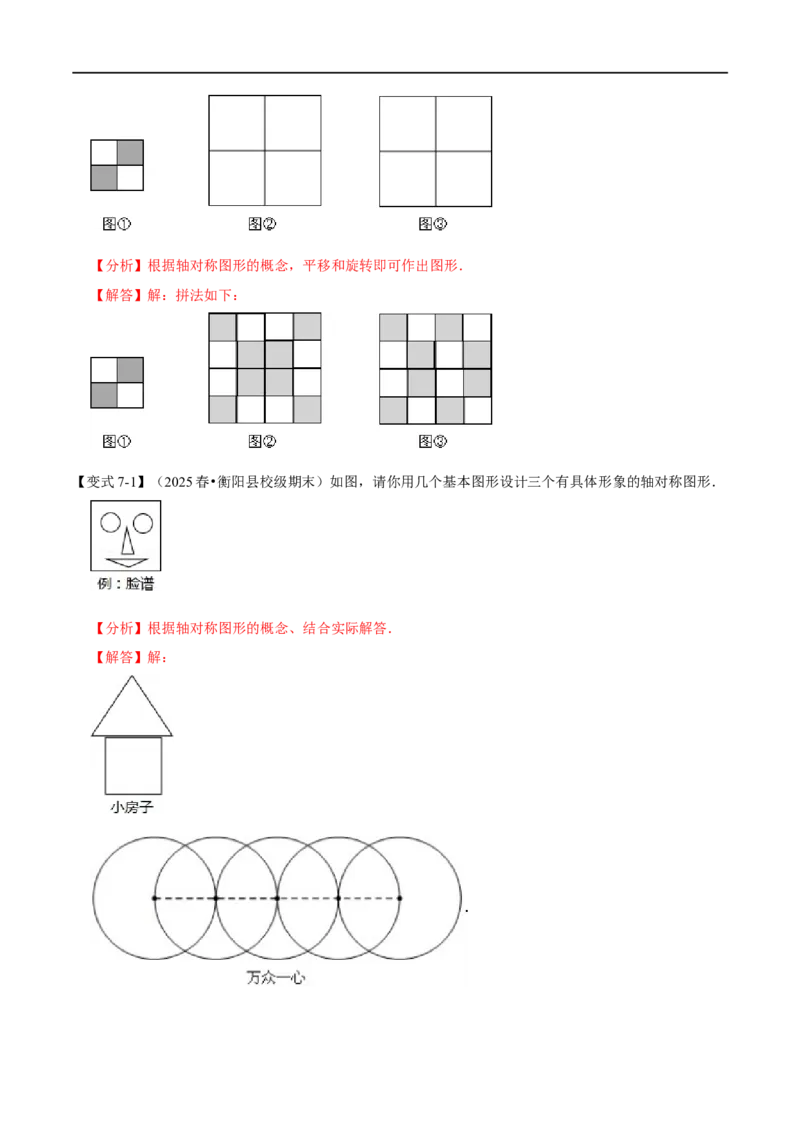 图①　　图②　　图③

【分析】根据轴对称图形的概念，平移和旋转即可作出图形.

【解答】解：拼法如下：

图①　　图②　　图③

【变式 7-1】（2025 春•衡阳县校级期末）如图，请你用几个基本图形设计三个有具体形象的轴对称图形.

例：脸谱

【分析】根据轴对称图形的概念、结合实际解答.

【解答】解：

小房子

.

万众一心