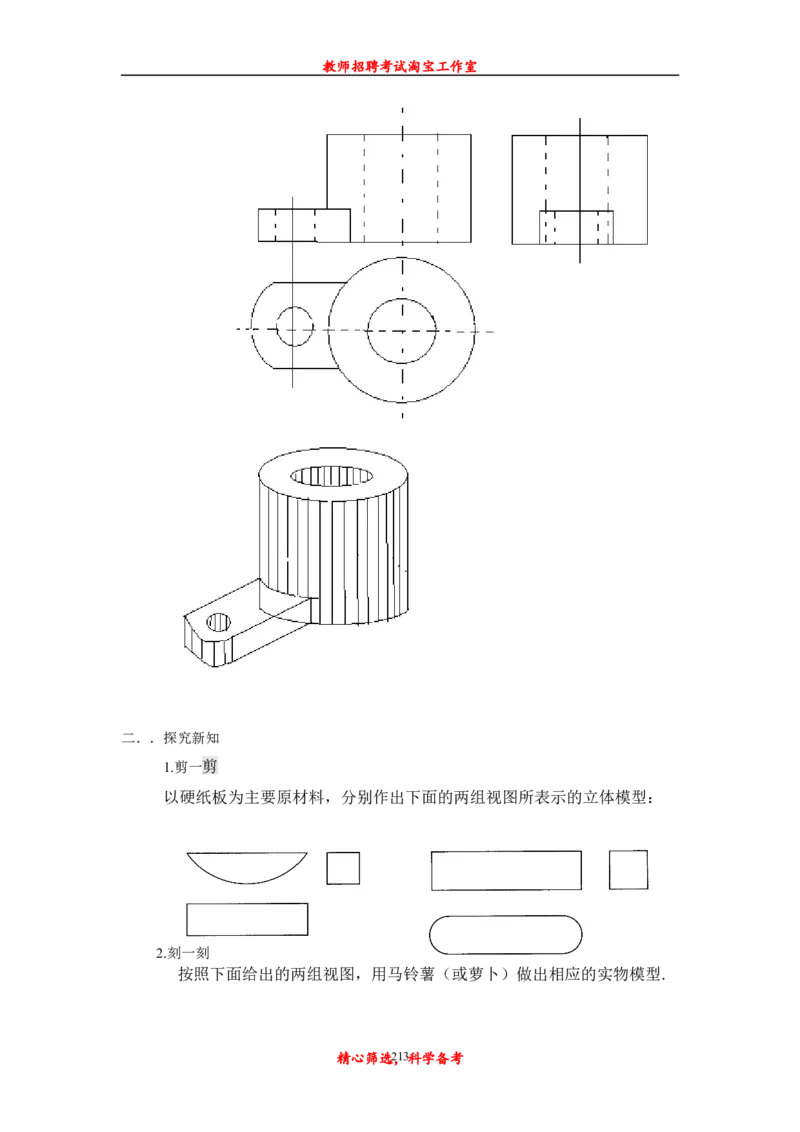 教师招聘考试淘宝工作室

二．．探究新知

1.剪一剪

以硬纸板为主要原材料，分别作出下面的两组视图所表示的立体模型：

2.刻一刻

按照下面给出的两组视图，用马铃薯（或萝卜）做出相应的实物模型.

精心筛选,213科学备考