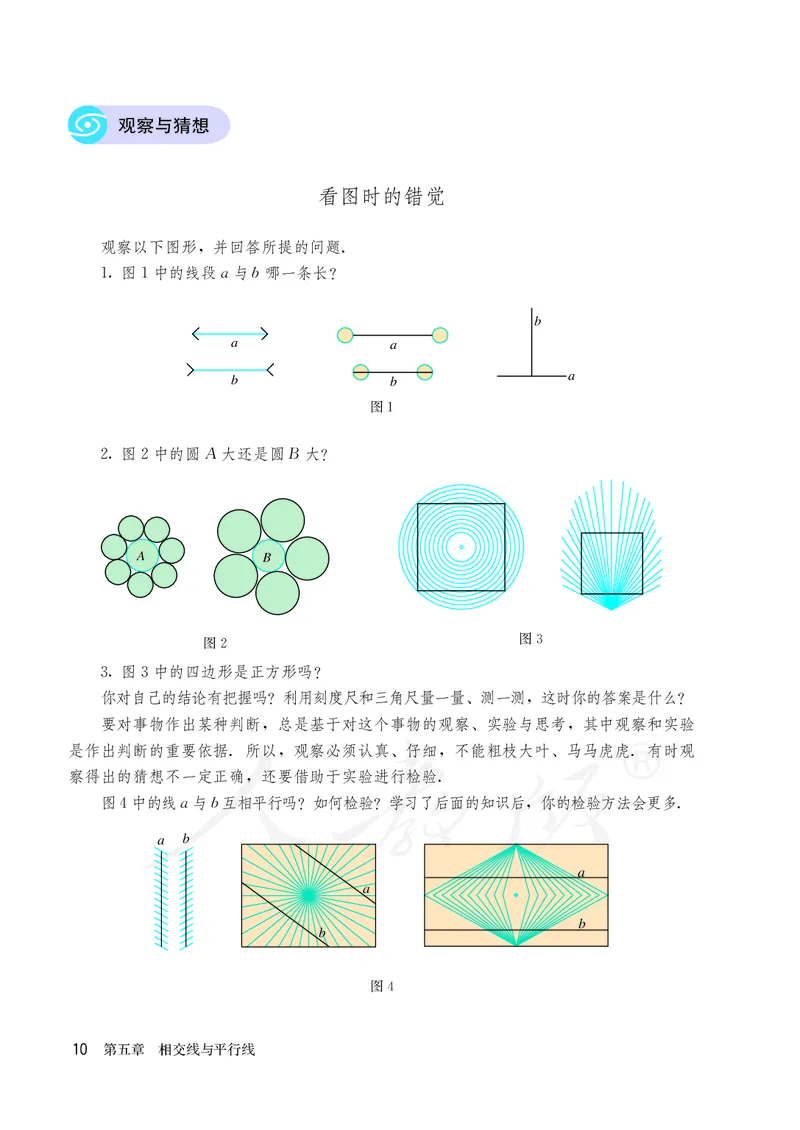 观察与猜想

看图时的错觉

观察以下图形，并回答所提的问题.

1. 图 1 中的线段 $a$ 与 $b$ 哪一条长？

$a$

$b$

$a$

$b$

$b$

$a$

图 1

2. 图 2 中的圆 $A$ 大还是圆 $B$ 大？

$A$

$B$

图 2

图 3

3. 图 3 中的四边形是正方形吗？

你对自己的结论有把握吗？利用刻度尺和三角尺量一量、测一测，这时你的答案是什么？

要对事物作出某种判断，总是基于对这个事物的观察、实验与思考，其中观察和实验是作出判断的重要依据. 所以，观察必须认真、仔细，不能粗枝大叶、马马虎虎. 有时观察得出的猜想不一定正确，还要借助于实验进行检验.

图 4 中的线 $a$ 与 $b$ 互相平行吗？如何检验？学习了后面的知识后，你的检验方法会更多.

$a$ $b$

$a$

$b$

$a$

$b$

图 4

10 第五章 相交线与平行线