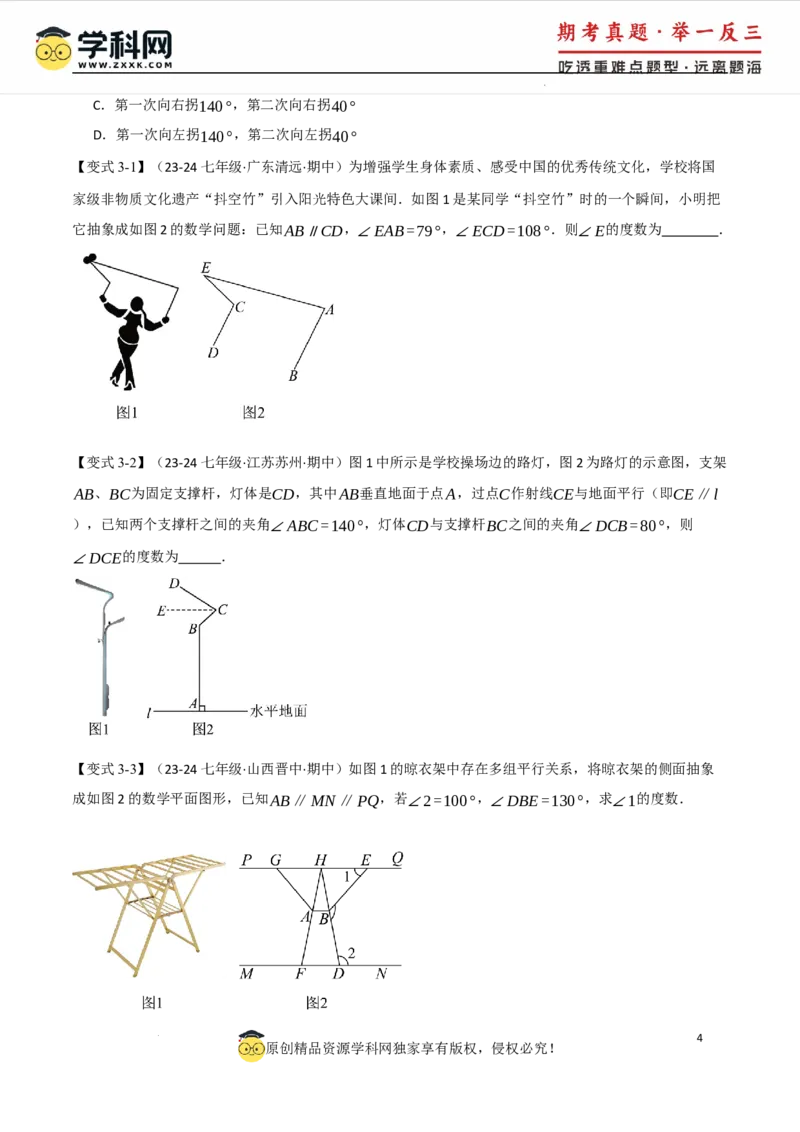 学科网
WWW.ZXXK.COM
期考真题·举一反三
吃透重难点题型·远离题海

C. 第一次向右拐$140°$，第二次向右拐$40°$
D. 第一次向左拐$140°$，第二次向左拐$40°$

【变式 3-1】（23-24 七年级·广东清远·期中）为增强学生身体素质、感受中国的优秀传统文化，学校将国家级非物质文化遗产“抖空竹”引入阳光特色大课间．如图 1 是某同学“抖空竹”时的一个瞬间，小明把它抽象成如图 2 的数学问题：已知$AB \parallel CD$，$\angle EAB=79°$，$\angle ECD=108°$．则$\angle E$的度数为________．

E C A D B
图1 图2

【变式 3-2】（23-24 七年级·江苏苏州·期中）图 1 中所示是学校操场边的路灯，图 2 为路灯的示意图，支架$AB$、$BC$为固定支撑杆，灯体是$CD$，其中$AB$垂直地面于点$A$，过点$C$作射线$CE$与地面平行（即$CE \parallel l$），已知两个支撑杆之间的夹角$\angle ABC=140°$，灯体$CD$与支撑杆$BC$之间的夹角$\angle DCB=80°$，则$\angle DCE$的度数为______．

D E C B A l 水平地面
图1 图2

【变式 3-3】（23-24 七年级·山西晋中·期中）如图 1 的晾衣架中存在多组平行关系，将晾衣架的侧面抽象成如图 2 的数学平面图形，已知$AB \parallel MN \parallel PQ$，若$\angle 2=100°$，$\angle DBE=130°$，求$\angle 1$的度数．

P G H E Q 1 A B 2 M F D N
图1 图2

4
原创精品资源学科网独家享有版权，侵权必究！