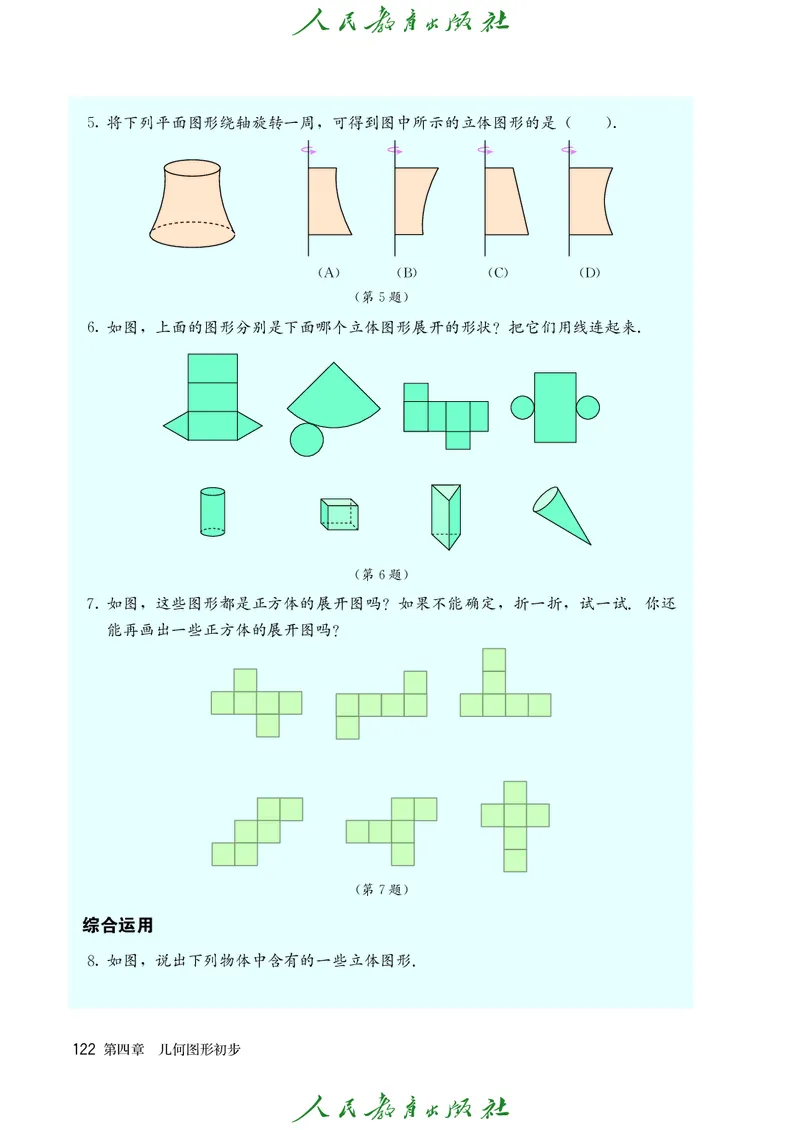 人民教育出版社

5. 将下列平面图形绕轴旋转一周，可得到图中所示的立体图形的是（　　）.

(A)　(B)　(C)　(D)

（第 5 题）

6. 如图，上面的图形分别是下面哪个立体图形展开的形状？把它们用线连起来.

（第 6 题）

7. 如图，这些图形都是正方体的展开图吗？如果不能确定，折一折，试一试. 你还能再画出一些正方体的展开图吗？

（第 7 题）

综合运用

8. 如图，说出下列物体中含有的一些立体图形.

122 第四章　几何图形初步

人民教育出版社