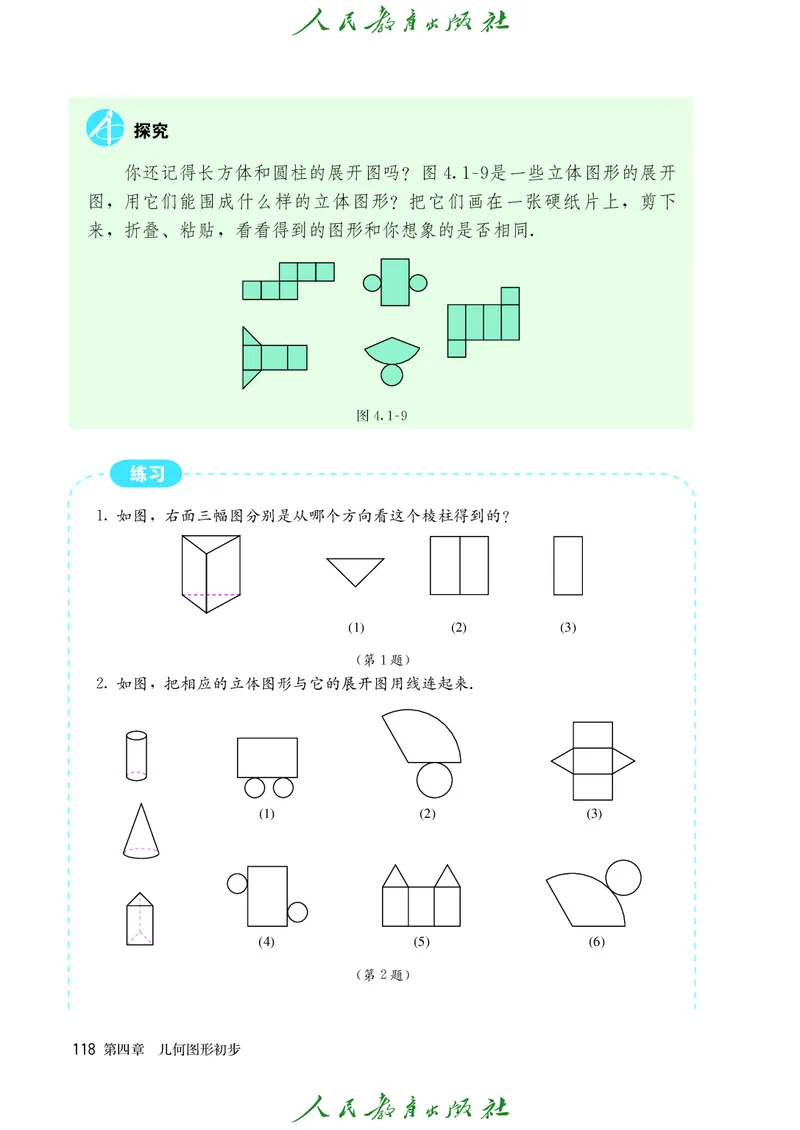 人民教育出版社

探究

你还记得长方体和圆柱的展开图吗？图 4.1-9是一些立体图形的展开图，用它们能围成什么样的立体图形？把它们画在一张硬纸片上，剪下来，折叠、粘贴，看看得到的图形和你想象的是否相同.

图 4.1-9

练习

1. 如图，右面三幅图分别是从哪个方向看这个棱柱得到的？

(1) (2) (3)

（第 1 题）

2. 如图，把相应的立体图形与它的展开图用线连起来.

(1) (2) (3)

(4) (5) (6)

（第 2 题）

118 第四章 几何图形初步

人民教育出版社