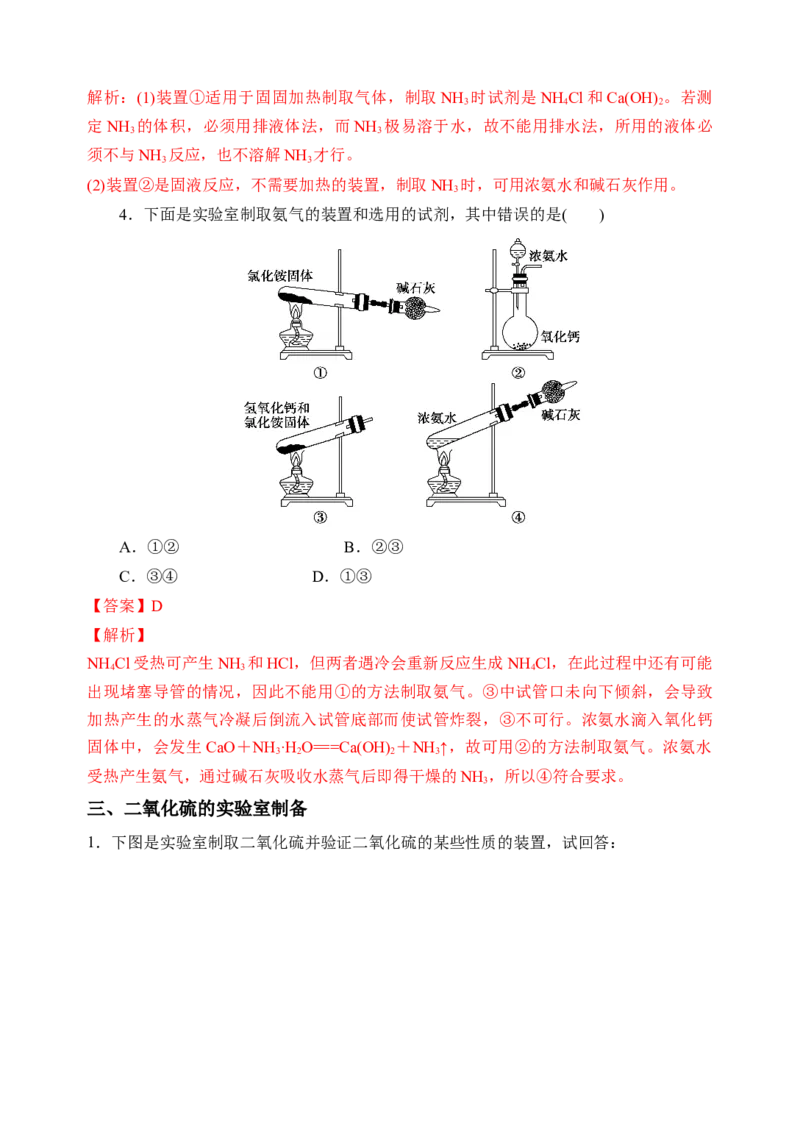 解析：(1)装置①适用于固固加热制取气体，制取 $NH_3$ 时试剂是 $NH_4Cl$ 和 $Ca(OH)_2$。若测定 $NH_3$ 的体积，必须用排液体法，而 $NH_3$ 极易溶于水，故不能用排水法，所用的液体必须不与 $NH_3$ 反应，也不溶解 $NH_3$ 才行。

(2)装置②是固液反应，不需要加热的装置，制取 $NH_3$ 时，可用浓氨水和碱石灰作用。

4．下面是实验室制取氨气的装置和选用的试剂，其中错误的是(　　)

氯化铵固体　碱石灰　①

浓氨水　氧化钙　②

氢氧化钙和氯化铵固体　③

浓氨水　碱石灰　④

A．①②　　B．②③

C．③④　　D．①③

【答案】D

【解析】

$NH_4Cl$ 受热可产生 $NH_3$ 和 $HCl$，但两者遇冷会重新反应生成 $NH_4Cl$，在此过程中还有可能出现堵塞导管的情况，因此不能用①的方法制取氨气。③中试管口未向下倾斜，会导致加热产生的水蒸气冷凝后倒流入试管底部而使试管炸裂，③不可行。浓氨水滴入氧化钙固体中，会发生 $CaO+NH_3·H_2O===Ca(OH)_2+NH_3↑$，故可用②的方法制取氨气。浓氨水受热产生氨气，通过碱石灰吸收水蒸气后即得干燥的 $NH_3$，所以④符合要求。

三、二氧化硫的实验室制备

1．下图是实验室制取二氧化硫并验证二氧化硫的某些性质的装置，试回答：