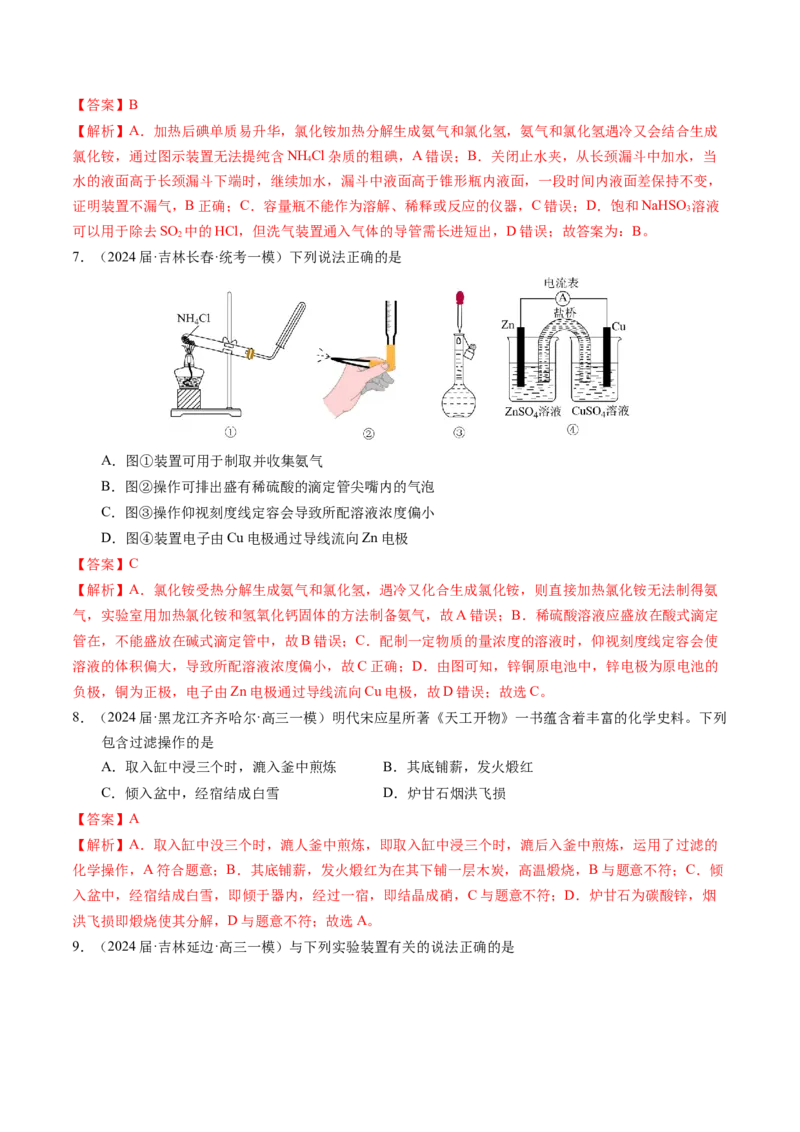 【答案】B

【解析】A．加热后碘单质易升华，氯化铵加热分解生成氨气和氯化氢，氨气和氯化氢遇冷又会结合生成氯化铵，通过图示装置无法提纯含 $NH_4Cl$ 杂质的粗碘，A 错误；B．关闭止水夹，从长颈漏斗中加水，当水的液面高于长颈漏斗下端时，继续加水，漏斗中液面高于锥形瓶内液面，一段时间内液面差保持不变，证明装置不漏气，B 正确；C．容量瓶不能作为溶解、稀释或反应的仪器，C 错误；D．饱和 $NaHSO_3$ 溶液可以用于除去 $SO_2$ 中的 HCl，但洗气装置通入气体的导管需长进短出，D 错误；故答案为：B。

7．（2024 届·吉林长春·统考一模）下列说法正确的是

$NH_4Cl$

①　②　③

电流表 A 盐桥 Zn Cu $ZnSO_4$溶液 $CuSO_4$溶液 ④

A．图①装置可用于制取并收集氨气

B．图②操作可排出盛有稀硫酸的滴定管尖嘴内的气泡

C．图③操作仰视刻度线定容会导致所配溶液浓度偏小

D．图④装置电子由 Cu 电极通过导线流向 Zn 电极

【答案】C

【解析】A．氯化铵受热分解生成氨气和氯化氢，遇冷又化合生成氯化铵，则直接加热氯化铵无法制得氨气，实验室用加热氯化铵和氢氧化钙固体的方法制备氨气，故 A 错误；B．稀硫酸溶液应盛放在酸式滴定管在，不能盛放在碱式滴定管中，故 B 错误；C．配制一定物质的量浓度的溶液时，仰视刻度线定容会使溶液的体积偏大，导致所配溶液浓度偏小，故 C 正确；D．由图可知，锌铜原电池中，锌电极为原电池的负极，铜为正极，电子由 Zn 电极通过导线流向 Cu 电极，故 D 错误；故选 C。

8．（2024 届·黑龙江齐齐哈尔·高三一模）明代宋应星所著《天工开物》一书蕴含着丰富的化学史料。下列包含过滤操作的是

A．取入缸中浸三个时，漉入釜中煎炼　　B．其底铺薪，发火煅红

C．倾入盆中，经宿结成白雪　　D．炉甘石烟洪飞损

【答案】A

【解析】A．取入缸中没三个时，漉人釜中煎炼，即取入缸中浸三个时，漉后入釜中煎炼，运用了过滤的化学操作，A 符合题意；B．其底铺薪，发火煅红为在其下铺一层木炭，高温煅烧，B 与题意不符；C．倾入盆中，经宿结成白雪，即倾于器内，经过一宿，即结晶成硝，C 与题意不符；D．炉甘石为碳酸锌，烟洪飞损即煅烧使其分解，D 与题意不符；故选 A。

9．（2024 届·吉林延边·高三一模）与下列实验装置有关的说法正确的是