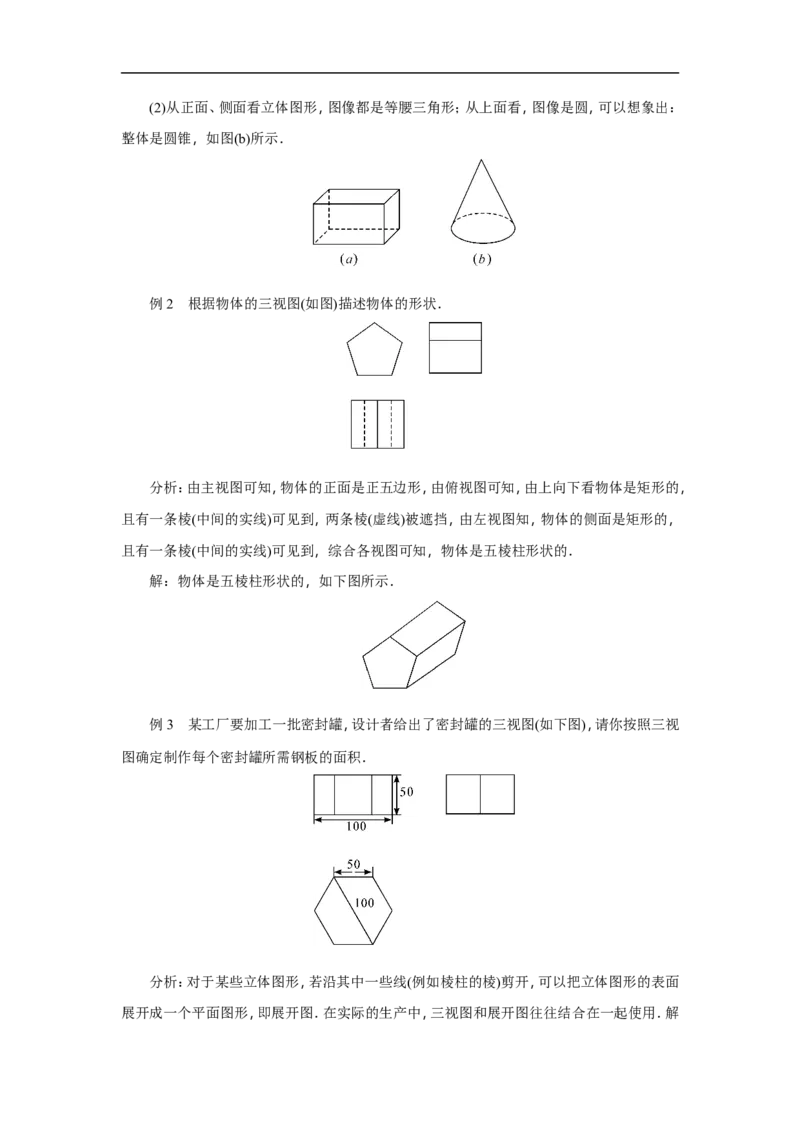 (2)从正面、侧面看立体图形，图像都是等腰三角形；从上面看，图像是圆，可以想象出：整体是圆锥，如图(b)所示．

$(a)$　　$(b)$

例 2　根据物体的三视图(如图)描述物体的形状．

分析：由主视图可知，物体的正面是正五边形，由俯视图可知，由上向下看物体是矩形的，且有一条棱(中间的实线)可见到，两条棱(虚线)被遮挡，由左视图知，物体的侧面是矩形的，且有一条棱(中间的实线)可见到，综合各视图可知，物体是五棱柱形状的．

解：物体是五棱柱形状的，如下图所示．

例 3　某工厂要加工一批密封罐，设计者给出了密封罐的三视图(如下图)，请你按照三视图确定制作每个密封罐所需钢板的面积．

50

100

50

100

分析：对于某些立体图形，若沿其中一些线(例如棱柱的棱)剪开，可以把立体图形的表面展开成一个平面图形，即展开图．在实际的生产中，三视图和展开图往往结合在一起使用．解