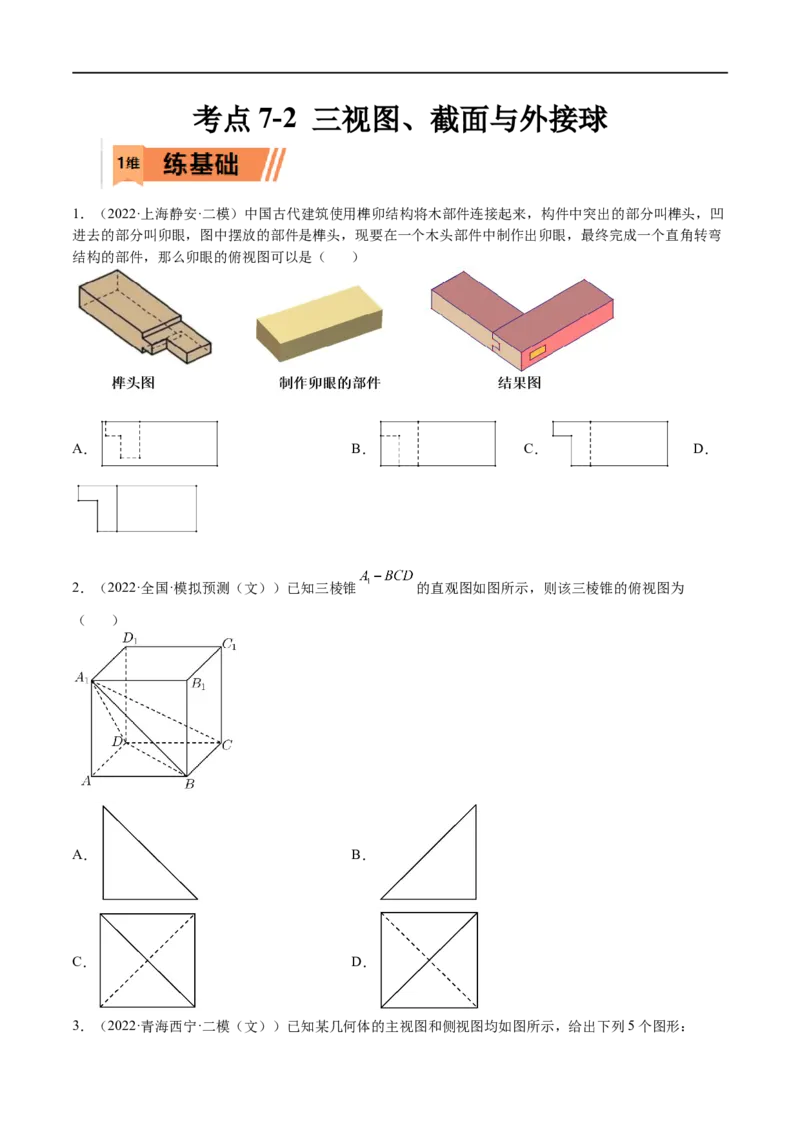 考点 7-2 三视图、截面与外接球

1维 练基础

1．（2022·上海静安·二模）中国古代建筑使用榫卯结构将木部件连接起来，构件中突出的部分叫榫头，凹进去的部分叫卯眼，图中摆放的部件是榫头，现要在一个木头部件中制作出卯眼，最终完成一个直角转弯结构的部件，那么卯眼的俯视图可以是（　　）

榫头图　制作卯眼的部件　结果图

A．　B．　C．　D．

2．（2022·全国·模拟预测（文））已知三棱锥 $A_1-BCD$ 的直观图如图所示，则该三棱锥的俯视图为（　　）

$D_1$ $C_1$ $A_1$ $B_1$ $D$ $C$ $A$ $B$

A．　B．

C．　D．

3．（2022·青海西宁·二模（文））已知某几何体的主视图和侧视图均如图所示，给出下列 5 个图形：