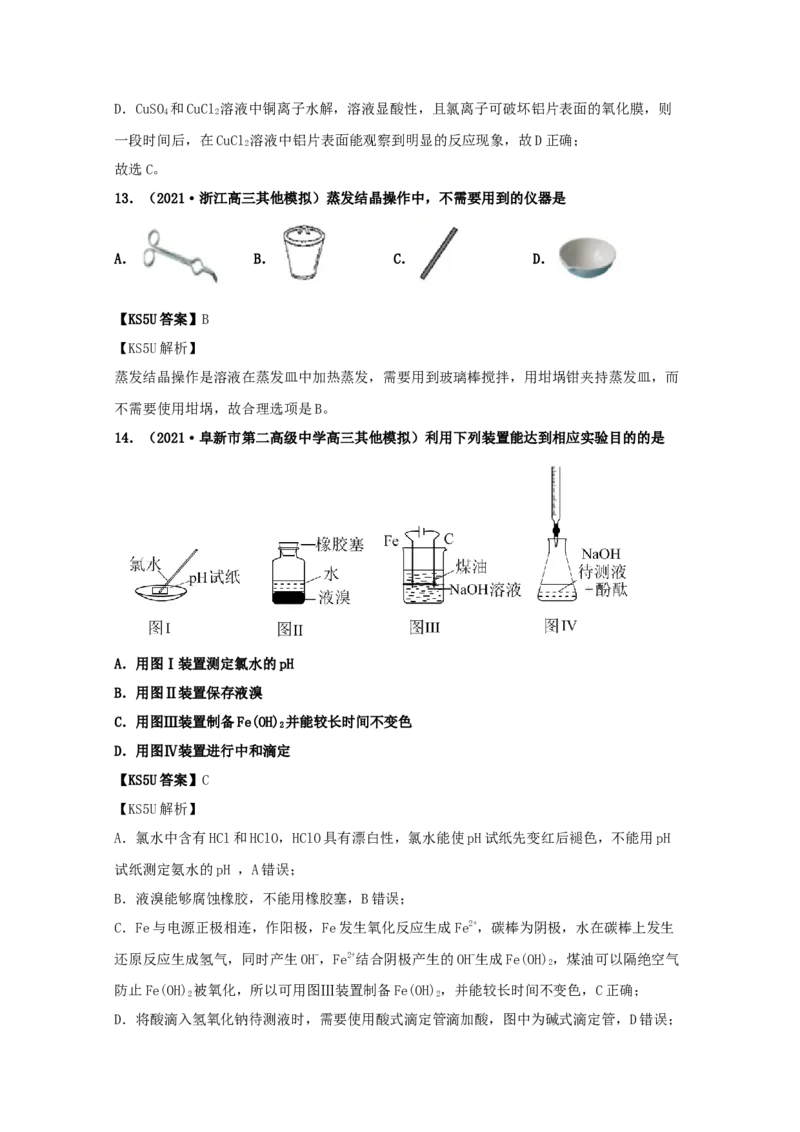 D．$CuSO_4$和$CuCl_2$溶液中铜离子水解，溶液显酸性，且氯离子可破坏铝片表面的氧化膜，则一段时间后，在$CuCl_2$溶液中铝片表面能观察到明显的反应现象，故D正确；
故选C。

13．（2021·浙江高三其他模拟）蒸发结晶操作中，不需要用到的仪器是

A. B. C. D.

【KS5U答案】B
【KS5U解析】
蒸发结晶操作是溶液在蒸发皿中加热蒸发，需要用到玻璃棒搅拌，用坩埚钳夹持蒸发皿，而不需要使用坩埚，故合理选项是B。

14．（2021·阜新市第二高级中学高三其他模拟）利用下列装置能达到相应实验目的的是

氯水 pH试纸 图I 橡胶塞 水 液溴 图II Fe C 煤油 NaOH溶液 图III NaOH 待测液 酚酞 图IV

A．用图Ⅰ装置测定氯水的pH
B．用图Ⅱ装置保存液溴
C．用图Ⅲ装置制备$Fe(OH)_2$并能较长时间不变色
D．用图Ⅳ装置进行中和滴定
【KS5U答案】C
【KS5U解析】
A．氯水中含有HCl和HClO，HClO具有漂白性，氯水能使pH试纸先变红后褪色，不能用pH试纸测定氨水的pH ，A错误；
B．液溴能够腐蚀橡胶，不能用橡胶塞，B错误；
C．Fe与电源正极相连，作阳极，Fe发生氧化反应生成$Fe^{2+}$，碳棒为阴极，水在碳棒上发生还原反应生成氢气，同时产生$OH^-$，$Fe^{2+}$结合阴极产生的$OH^-$生成$Fe(OH)_2$，煤油可以隔绝空气防止$Fe(OH)_2$被氧化，所以可用图Ⅲ装置制备$Fe(OH)_2$，并能较长时间不变色，C正确；
D．将酸滴入氢氧化钠待测液时，需要使用酸式滴定管滴加酸，图中为碱式滴定管，D错误；