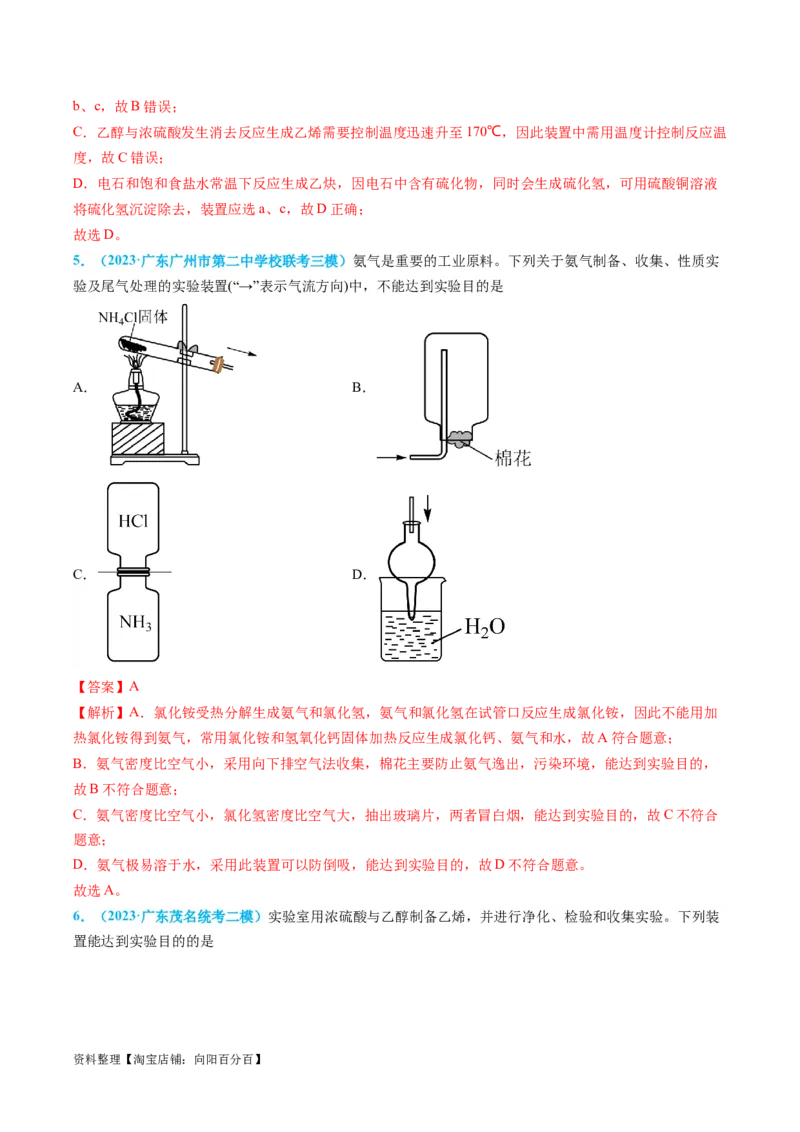 b、c，故 B 错误；

C．乙醇与浓硫酸发生消去反应生成乙烯需要控制温度迅速升至 170℃，因此装置中需用温度计控制反应温度，故 C 错误；

D．电石和饱和食盐水常温下反应生成乙炔，因电石中含有硫化物，同时会生成硫化氢，可用硫酸铜溶液将硫化氢沉淀除去，装置应选 a、c，故 D 正确；

故选 D。

5．（2023·广东广州市第二中学校联考三模）氨气是重要的工业原料。下列关于氨气制备、收集、性质实验及尾气处理的实验装置(“→”表示气流方向)中，不能达到实验目的是

A. $NH_4Cl$固体

B. 棉花

C. HCl $NH_3$

D. $H_2O$

【答案】A

【解析】A．氯化铵受热分解生成氨气和氯化氢，氨气和氯化氢在试管口反应生成氯化铵，因此不能用加热氯化铵得到氨气，常用氯化铵和氢氧化钙固体加热反应生成氯化钙、氨气和水，故 A 符合题意；

B．氨气密度比空气小，采用向下排空气法收集，棉花主要防止氨气逸出，污染环境，能达到实验目的，故 B 不符合题意；

C．氨气密度比空气小，氯化氢密度比空气大，抽出玻璃片，两者冒白烟，能达到实验目的，故 C 不符合题意；

D．氨气极易溶于水，采用此装置可以防倒吸，能达到实验目的，故 D 不符合题意。

故选 A。

6．（2023·广东茂名统考二模）实验室用浓硫酸与乙醇制备乙烯，并进行净化、检验和收集实验。下列装置能达到实验目的的是

资料整理【淘宝店铺：向阳百分百】