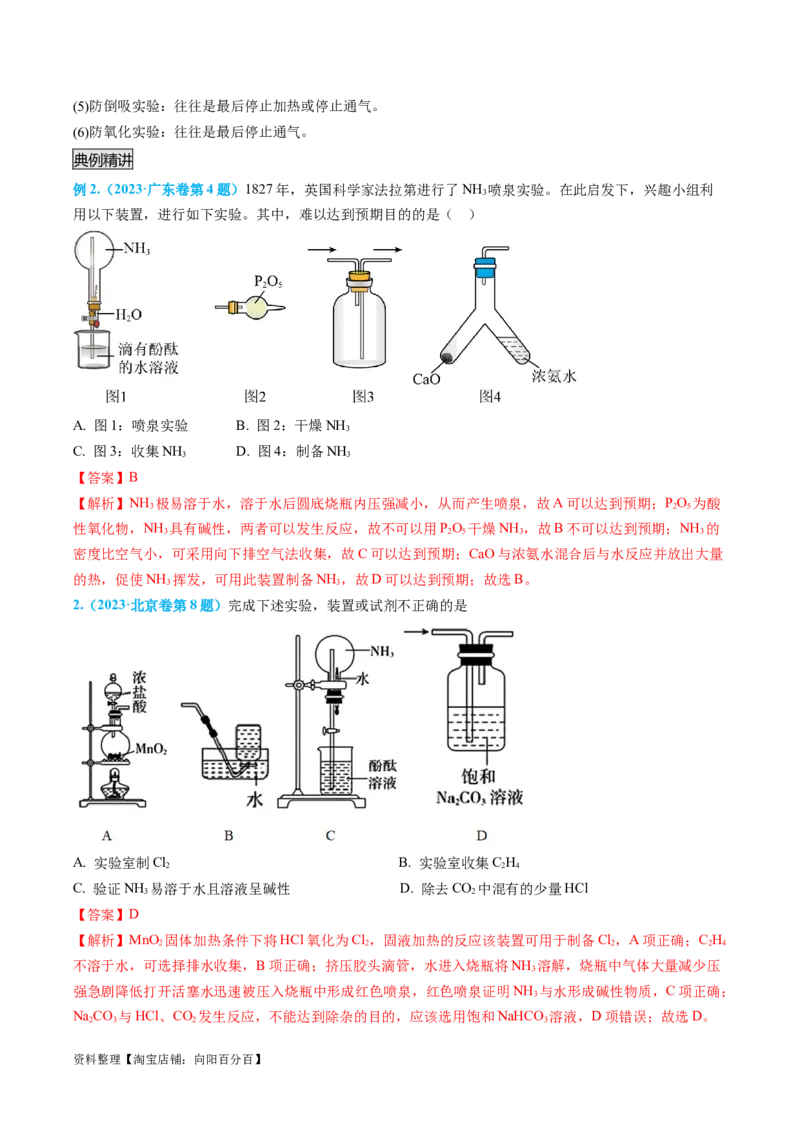 (5)防倒吸实验：往往是最后停止加热或停止通气。
(6)防氧化实验：往往是最后停止通气。

典例精讲

例 2.（2023·广东卷第 4 题）1827 年，英国科学家法拉第进行了 $NH_3$ 喷泉实验。在此启发下，兴趣小组利用以下装置，进行如下实验。其中，难以达到预期目的的是（　）

$NH_3$
$H_2O$
滴有酚酞的水溶液
图1
$P_2O_5$
图2
图3
CaO
浓氨水
图4

A. 图 1：喷泉实验　　B. 图 2：干燥 $NH_3$
C. 图 3：收集 $NH_3$　　D. 图 4：制备 $NH_3$

【答案】B
【解析】$NH_3$ 极易溶于水，溶于水后圆底烧瓶内压强减小，从而产生喷泉，故 A 可以达到预期；$P_2O_5$ 为酸性氧化物，$NH_3$ 具有碱性，两者可以发生反应，故不可以用 $P_2O_5$ 干燥 $NH_3$，故 B 不可以达到预期；$NH_3$ 的密度比空气小，可采用向下排空气法收集，故 C 可以达到预期；CaO 与浓氨水混合后与水反应并放出大量的热，促使 $NH_3$ 挥发，可用此装置制备 $NH_3$，故 D 可以达到预期；故选 B。

2.（2023·北京卷第 8 题）完成下述实验，装置或试剂不正确的是

浓盐酸
$MnO_2$
A
水
B
$NH_3$
水
酚酞溶液
C
饱和 $Na_2CO_3$ 溶液
D

A. 实验室制 $Cl_2$　　B. 实验室收集 $C_2H_4$
C. 验证 $NH_3$ 易溶于水且溶液呈碱性　　D. 除去 $CO_2$ 中混有的少量 HCl

【答案】D
【解析】$MnO_2$ 固体加热条件下将 HCl 氧化为 $Cl_2$，固液加热的反应该装置可用于制备 $Cl_2$，A 项正确；$C_2H_4$ 不溶于水，可选择排水收集，B 项正确；挤压胶头滴管，水进入烧瓶将 $NH_3$ 溶解，烧瓶中气体大量减少压强急剧降低打开活塞水迅速被压入烧瓶中形成红色喷泉，红色喷泉证明 $NH_3$ 与水形成碱性物质，C 项正确；$Na_2CO_3$ 与 HCl、$CO_2$ 发生反应，不能达到除杂的目的，应该选用饱和 $NaHCO_3$ 溶液，D 项错误；故选 D。

资料整理【淘宝店铺：向阳百分百】