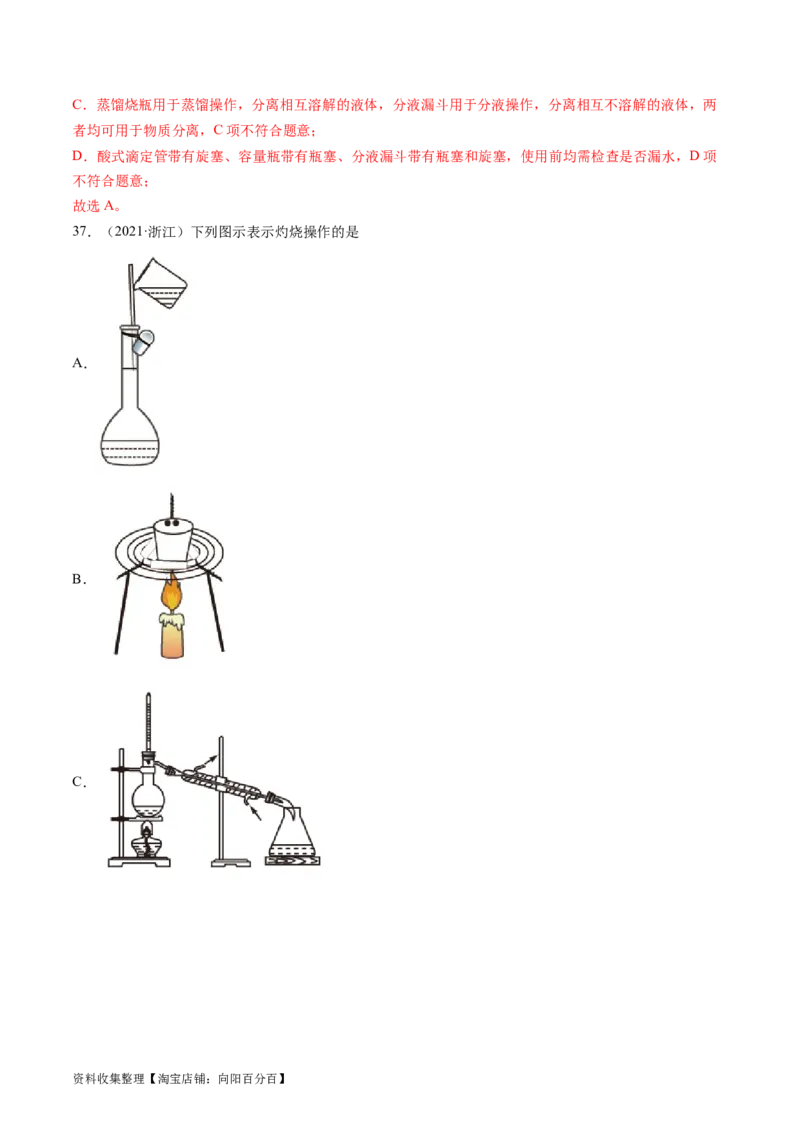 C．蒸馏烧瓶用于蒸馏操作，分离相互溶解的液体，分液漏斗用于分液操作，分离相互不溶解的液体，两者均可用于物质分离，C 项不符合题意；

D．酸式滴定管带有旋塞、容量瓶带有瓶塞、分液漏斗带有瓶塞和旋塞，使用前均需检查是否漏水，D 项不符合题意；

故选 A。

37．（2021·浙江）下列图示表示灼烧操作的是

A．

B．

C．

资料收集整理【淘宝店铺：向阳百分百】