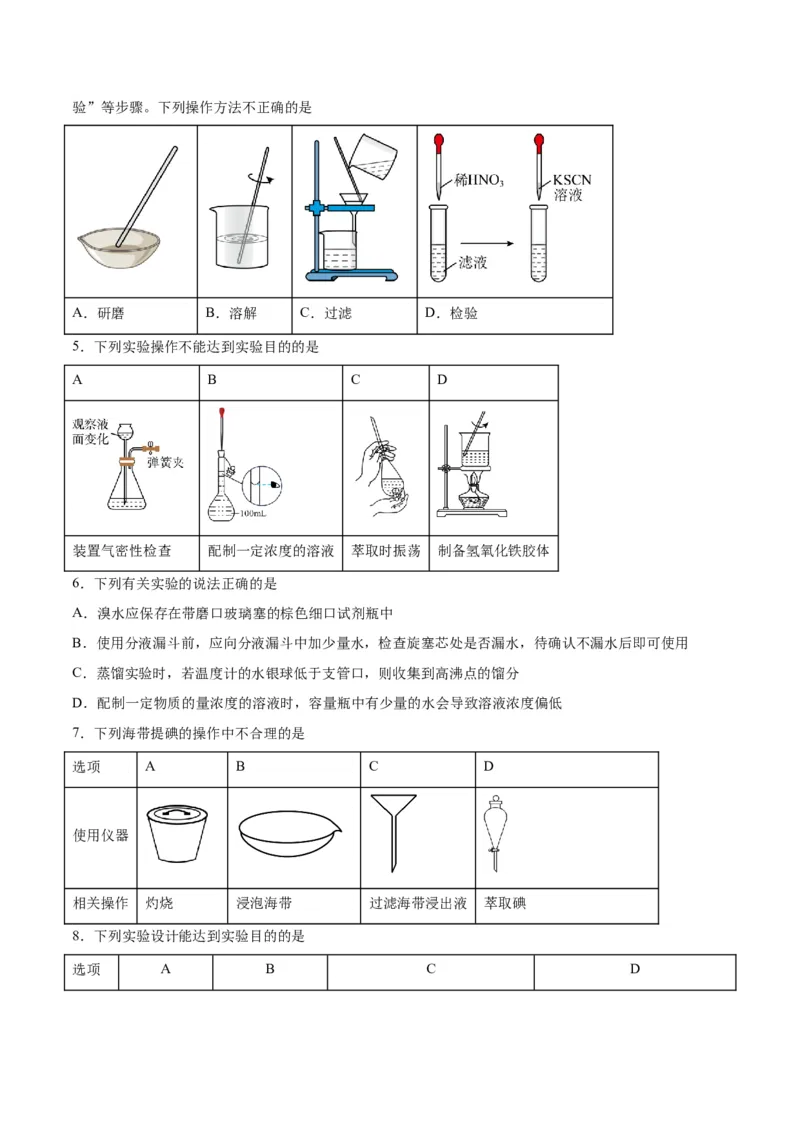 验”等步骤。下列操作方法不正确的是

| | | | 稀$HNO_3$ KSCN溶液 滤液 |
|---|---|---|---|
| A．研磨 | B．溶解 | C．过滤 | D．检验 |

5．下列实验操作不能达到实验目的的是

| A | B | C | D |
|---|---|---|---|
| 观察液面变化 弹簧夹 | 100mL | | |
| 装置气密性检查 | 配制一定浓度的溶液 | 萃取时振荡 | 制备氢氧化铁胶体 |

6．下列有关实验的说法正确的是

A．溴水应保存在带磨口玻璃塞的棕色细口试剂瓶中

B．使用分液漏斗前，应向分液漏斗中加少量水，检查旋塞芯处是否漏水，待确认不漏水后即可使用

C．蒸馏实验时，若温度计的水银球低于支管口，则收集到高沸点的馏分

D．配制一定物质的量浓度的溶液时，容量瓶中有少量的水会导致溶液浓度偏低

7．下列海带提碘的操作中不合理的是

| 选项 | A | B | C | D |
|---|---|---|---|---|
| 使用仪器 | | | | |
| 相关操作 | 灼烧 | 浸泡海带 | 过滤海带浸出液 | 萃取碘 |

8．下列实验设计能达到实验目的的是

| 选项 | A | B | C | D |
|---|---|---|---|---|