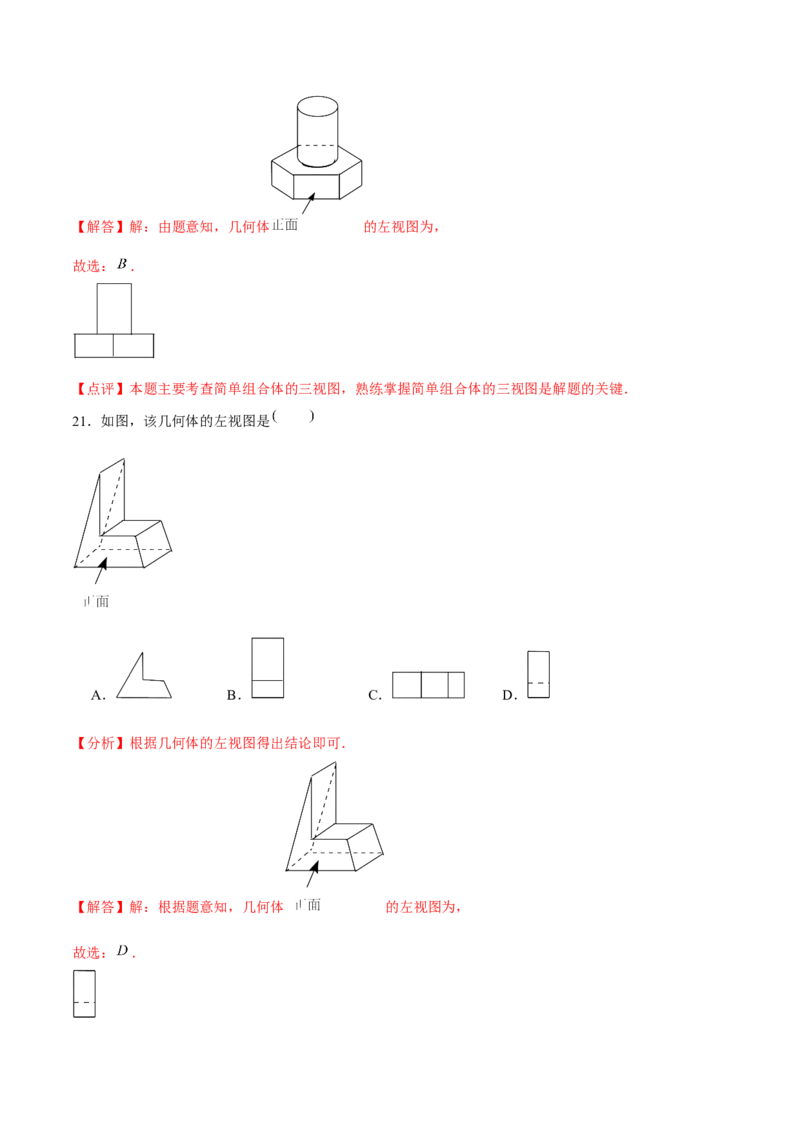 【解答】解：由题意知，几何体 正面 的左视图为，

故选：$B$．

【点评】本题主要考查简单组合体的三视图，熟练掌握简单组合体的三视图是解题的关键．

21．如图，该几何体的左视图是(　　)

正面

A．

B．

C．

D．

【分析】根据几何体的左视图得出结论即可．

【解答】解：根据题意知，几何体 正面 的左视图为，

故选：$D$．