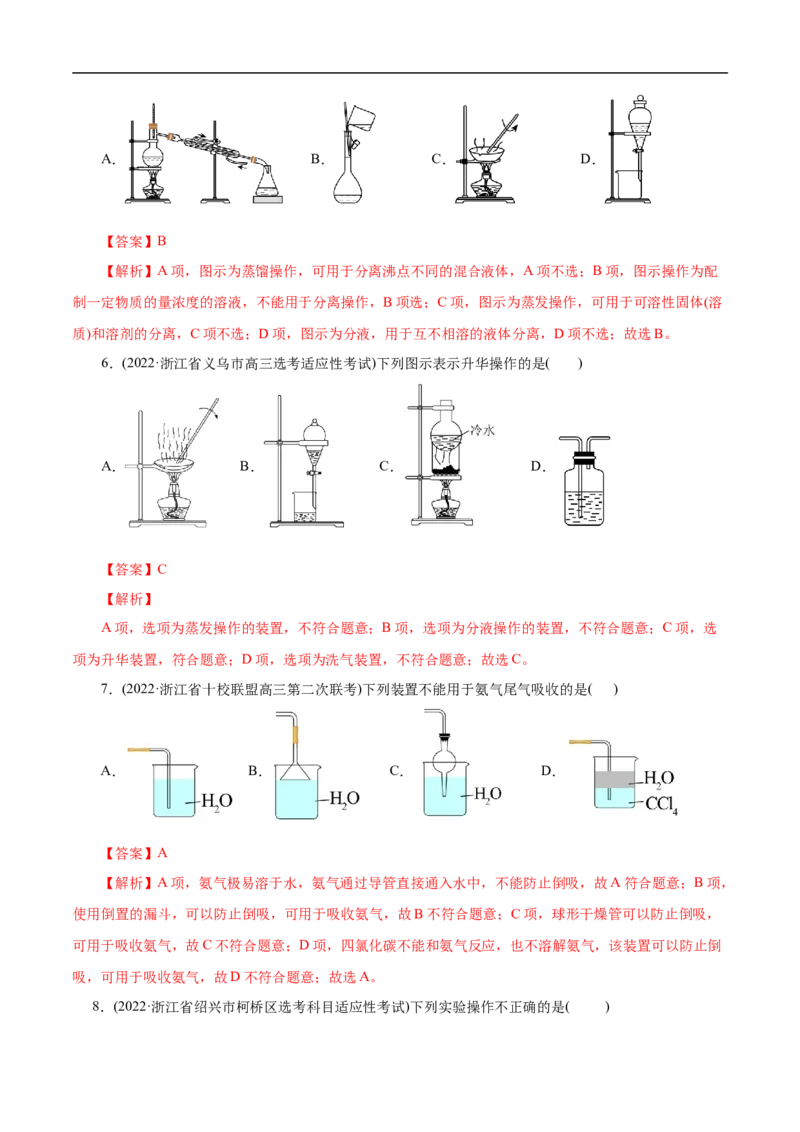 A． B． C． D．

【答案】B

【解析】A 项，图示为蒸馏操作，可用于分离沸点不同的混合液体，A 项不选；B 项，图示操作为配制一定物质的量浓度的溶液，不能用于分离操作，B 项选；C 项，图示为蒸发操作，可用于可溶性固体(溶质)和溶剂的分离，C 项不选；D 项，图示为分液，用于互不相溶的液体分离，D 项不选；故选 B。

6．(2022·浙江省义乌市高三选考适应性考试)下列图示表示升华操作的是(　　)

A． B． C． 冷水 D．

【答案】C

【解析】

A 项，选项为蒸发操作的装置，不符合题意；B 项，选项为分液操作的装置，不符合题意；C 项，选项为升华装置，符合题意；D 项，选项为洗气装置，不符合题意；故选 C。

7．(2022·浙江省十校联盟高三第二次联考)下列装置不能用于氨气尾气吸收的是(　　)

A． $H_2O$ B． $H_2O$ C． $H_2O$ D． $H_2O$ $CCl_4$

【答案】A

【解析】A 项，氨气极易溶于水，氨气通过导管直接通入水中，不能防止倒吸，故 A 符合题意；B 项，使用倒置的漏斗，可以防止倒吸，可用于吸收氨气，故 B 不符合题意；C 项，球形干燥管可以防止倒吸，可用于吸收氨气，故 C 不符合题意；D 项，四氯化碳不能和氨气反应，也不溶解氨气，该装置可以防止倒吸，可用于吸收氨气，故 D 不符合题意；故选 A。

8．(2022·浙江省绍兴市柯桥区选考科目适应性考试)下列实验操作不正确的是(　　)