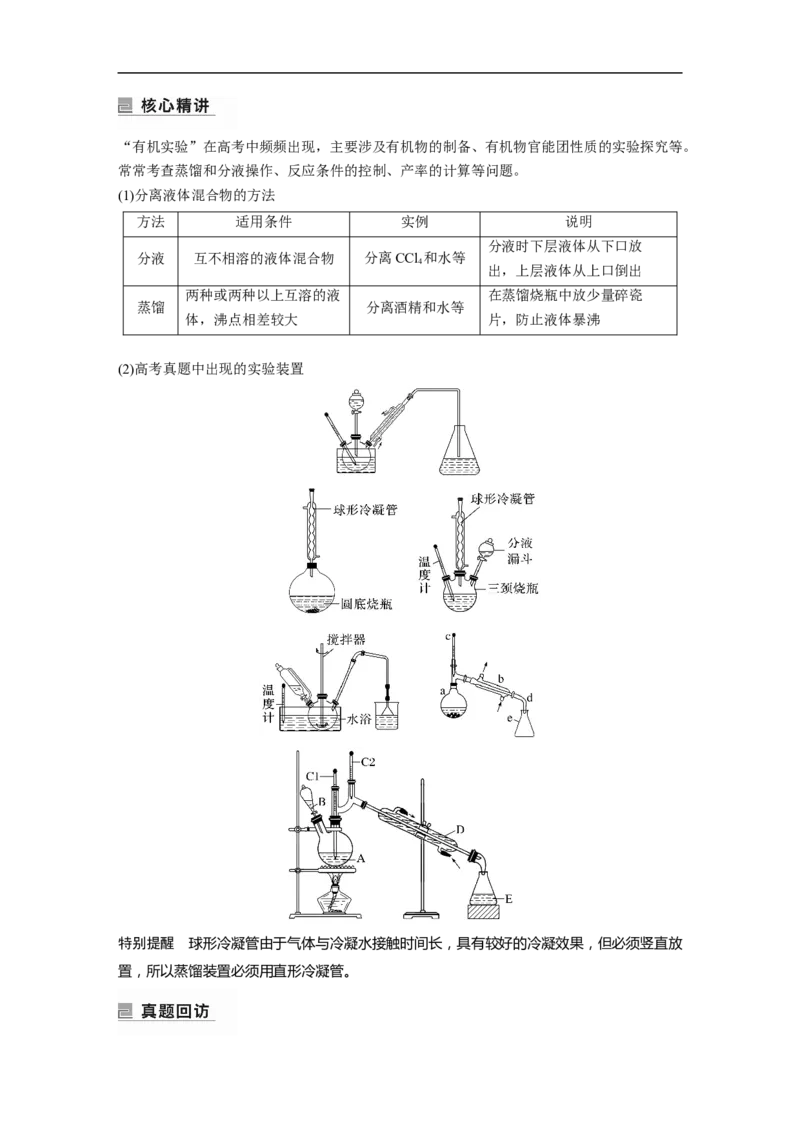 核心精讲

“有机实验”在高考中频频出现，主要涉及有机物的制备、有机物官能团性质的实验探究等。常常考查蒸馏和分液操作、反应条件的控制、产率的计算等问题。

(1)分离液体混合物的方法

| 方法 | 适用条件 | 实例 | 说明 |
|---|---|---|---|
| 分液 | 互不相溶的液体混合物 | 分离 $CCl_4$ 和水等 | 分液时下层液体从下口放出，上层液体从上口倒出 |
| 蒸馏 | 两种或两种以上互溶的液体，沸点相差较大 | 分离酒精和水等 | 在蒸馏烧瓶中放少量碎瓷片，防止液体暴沸 |

(2)高考真题中出现的实验装置

球形冷凝管
圆底烧瓶
球形冷凝管
分液漏斗
温度计
三颈烧瓶
搅拌器
温度计
水浴
c
a
b
d
e
C1
C2
B
A
D
E

特别提醒　球形冷凝管由于气体与冷凝水接触时间长，具有较好的冷凝效果，但必须竖直放置，所以蒸馏装置必须用直形冷凝管。

真题回访