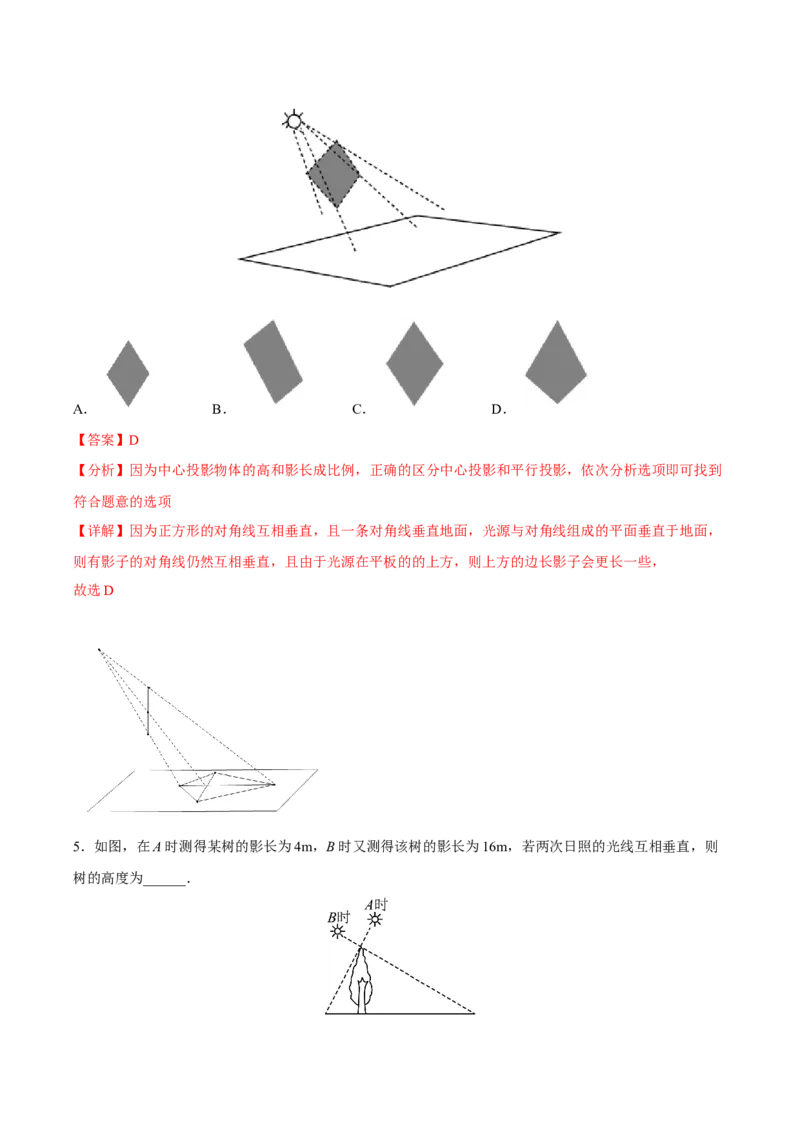 A.　　　　　　　B.　　　　　　　C.　　　　　　　D.

【答案】D

【分析】因为中心投影物体的高和影长成比例，正确的区分中心投影和平行投影，依次分析选项即可找到符合题意的选项

【详解】因为正方形的对角线互相垂直，且一条对角线垂直地面，光源与对角线组成的平面垂直于地面，则有影子的对角线仍然互相垂直，且由于光源在平板的的上方，则上方的边长影子会更长一些，

故选 D

5．如图，在 $A$ 时测得某树的影长为 4m，$B$ 时又测得该树的影长为 16m，若两次日照的光线互相垂直，则树的高度为______.

$B$时　$A$时