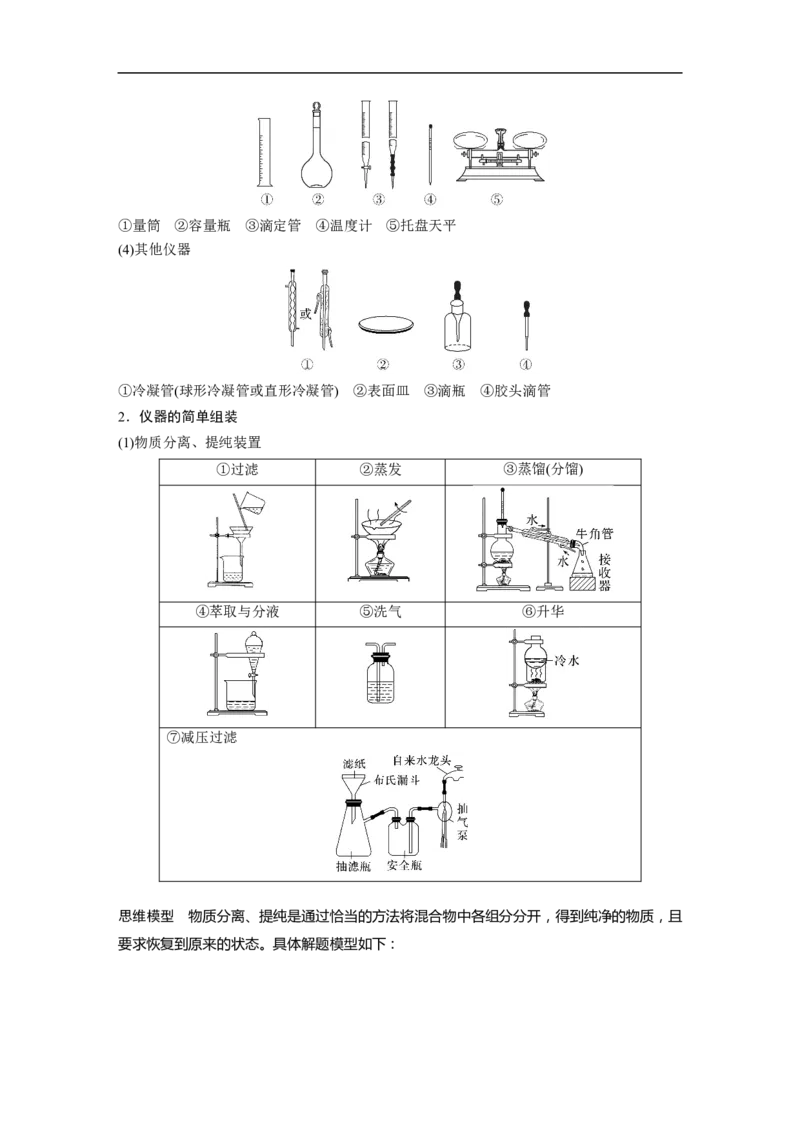 ① ② ③ ④ ⑤

①量筒 ②容量瓶 ③滴定管 ④温度计 ⑤托盘天平

(4)其他仪器

或

① ② ③ ④

①冷凝管(球形冷凝管或直形冷凝管) ②表面皿 ③滴瓶 ④胶头滴管

2．仪器的简单组装

(1)物质分离、提纯装置

| ①过滤 | ②蒸发 | ③蒸馏(分馏) |
|---|---|---|
| | | 水 牛角管 水 接收器 |
| ④萃取与分液 | ⑤洗气 | ⑥升华 |
| | | 冷水 |

⑦减压过滤

滤纸 布氏漏斗 自来水龙头 抽气泵 抽滤瓶 安全瓶

思维模型 物质分离、提纯是通过恰当的方法将混合物中各组分分开，得到纯净的物质，且要求恢复到原来的状态。具体解题模型如下：