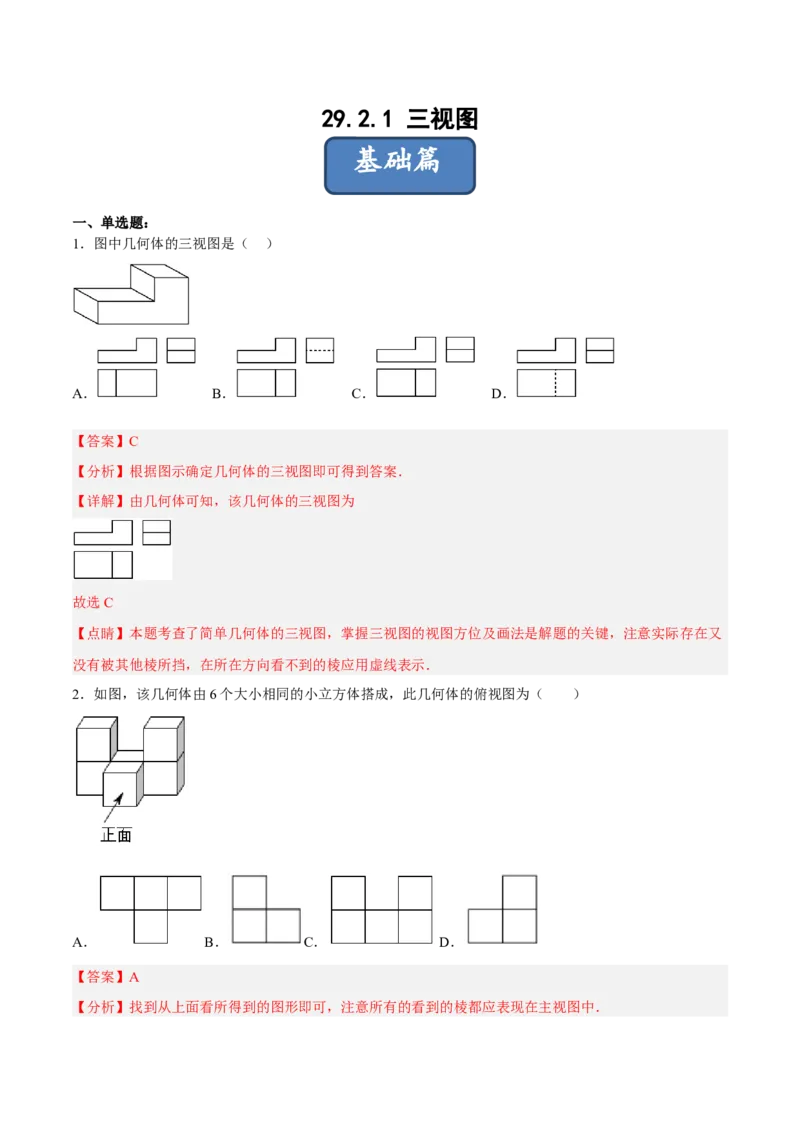 29.2.1 三视图

基础篇

一、单选题：

1．图中几何体的三视图是（　）

A． B． C． D．

【答案】C

【分析】根据图示确定几何体的三视图即可得到答案．

【详解】由几何体可知，该几何体的三视图为

故选 C

【点睛】本题考查了简单几何体的三视图，掌握三视图的视图方位及画法是解题的关键，注意实际存在又没有被其他棱所挡，在所在方向看不到的棱应用虚线表示．

2．如图，该几何体由 6 个大小相同的小立方体搭成，此几何体的俯视图为（　　）

正面

A． B． C． D．

【答案】A

【分析】找到从上面看所得到的图形即可，注意所有的看到的棱都应表现在主视图中．