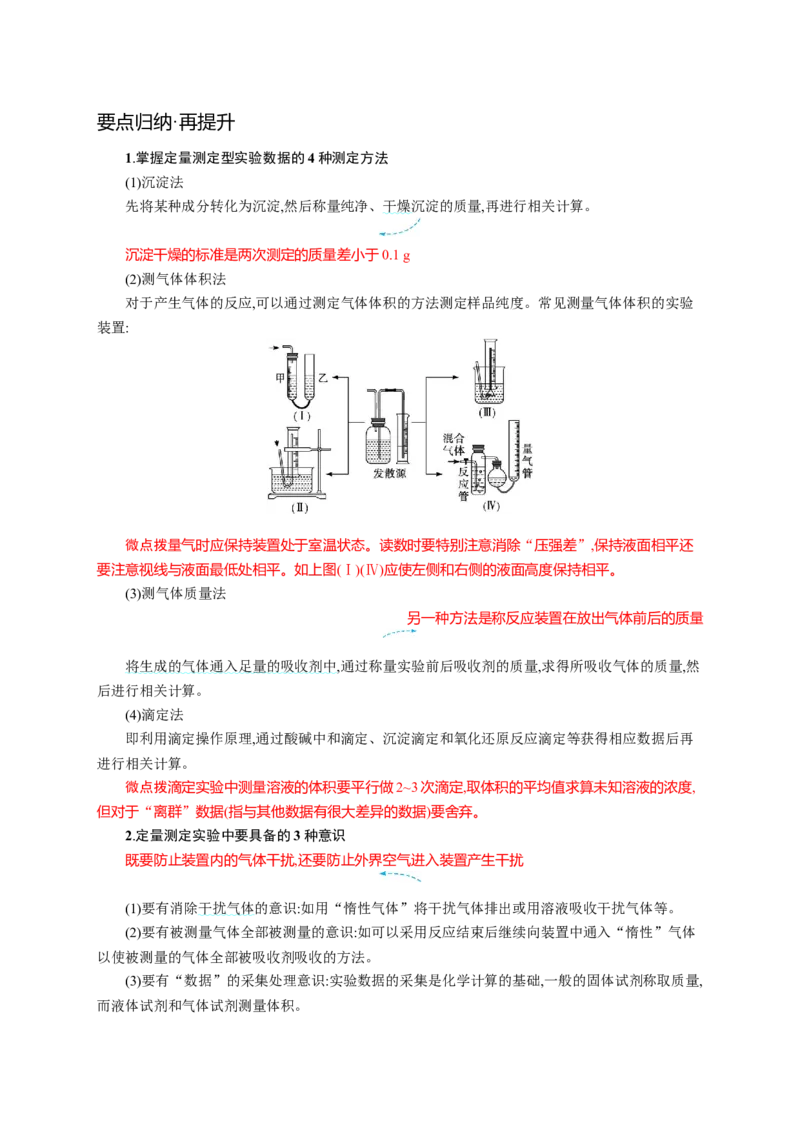 要点归纳·再提升

1.掌握定量测定型实验数据的 4 种测定方法

(1)沉淀法

先将某种成分转化为沉淀,然后称量纯净、干燥沉淀的质量,再进行相关计算。

沉淀干燥的标准是两次测定的质量差小于 0.1 g

(2)测气体体积法

对于产生气体的反应,可以通过测定气体体积的方法测定样品纯度。常见测量气体体积的实验装置:

甲 乙 (Ⅰ) (Ⅱ) 发散源 (Ⅲ) 混合气体 反应管 量气管 (Ⅳ)

微点拨量气时应保持装置处于室温状态。读数时要特别注意消除“压强差”,保持液面相平还要注意视线与液面最低处相平。如上图(Ⅰ)(Ⅳ)应使左侧和右侧的液面高度保持相平。

(3)测气体质量法

另一种方法是称反应装置在放出气体前后的质量

将生成的气体通入足量的吸收剂中,通过称量实验前后吸收剂的质量,求得所吸收气体的质量,然后进行相关计算。

(4)滴定法

即利用滴定操作原理,通过酸碱中和滴定、沉淀滴定和氧化还原反应滴定等获得相应数据后再进行相关计算。

微点拨滴定实验中测量溶液的体积要平行做 2~3 次滴定,取体积的平均值求算未知溶液的浓度,但对于“离群”数据(指与其他数据有很大差异的数据)要舍弃。

2.定量测定实验中要具备的 3 种意识

既要防止装置内的气体干扰,还要防止外界空气进入装置产生干扰

(1)要有消除干扰气体的意识:如用“惰性气体”将干扰气体排出或用溶液吸收干扰气体等。

(2)要有被测量气体全部被测量的意识:如可以采用反应结束后继续向装置中通入“惰性”气体以使被测量的气体全部被吸收剂吸收的方法。

(3)要有“数据”的采集处理意识:实验数据的采集是化学计算的基础,一般的固体试剂称取质量,而液体试剂和气体试剂测量体积。