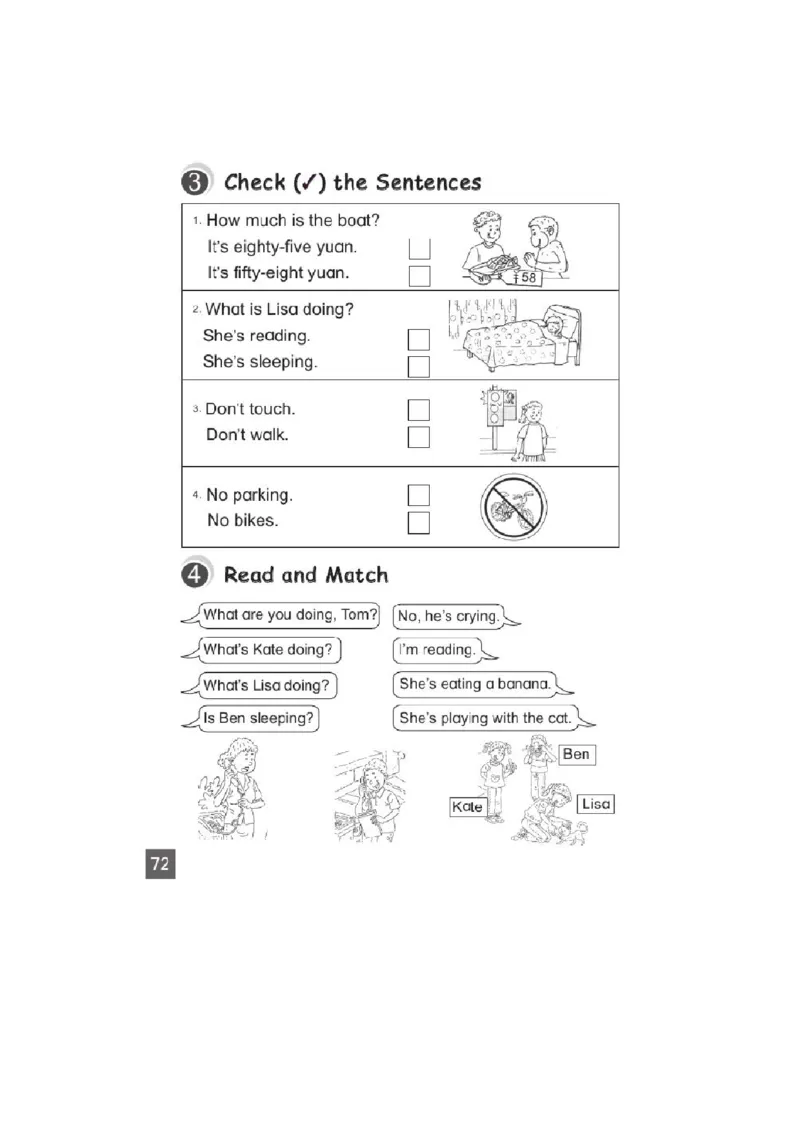 3 Check (✓) the Sentences

1. How much is the boat?
It's eighty-five yuan.
It's fifty-eight yuan.

¥58

2. What is Lisa doing?
She's reading.
She's sleeping.

3. Don't touch.
Don't walk.

4. No parking.
No bikes.

4 Read and Match

What are you doing, Tom?
What's Kate doing?
What's Lisa doing?
Is Ben sleeping?

No, he's crying.
I'm reading.
She's eating a banana.
She's playing with the cat.

Ben
Kate
Lisa

72