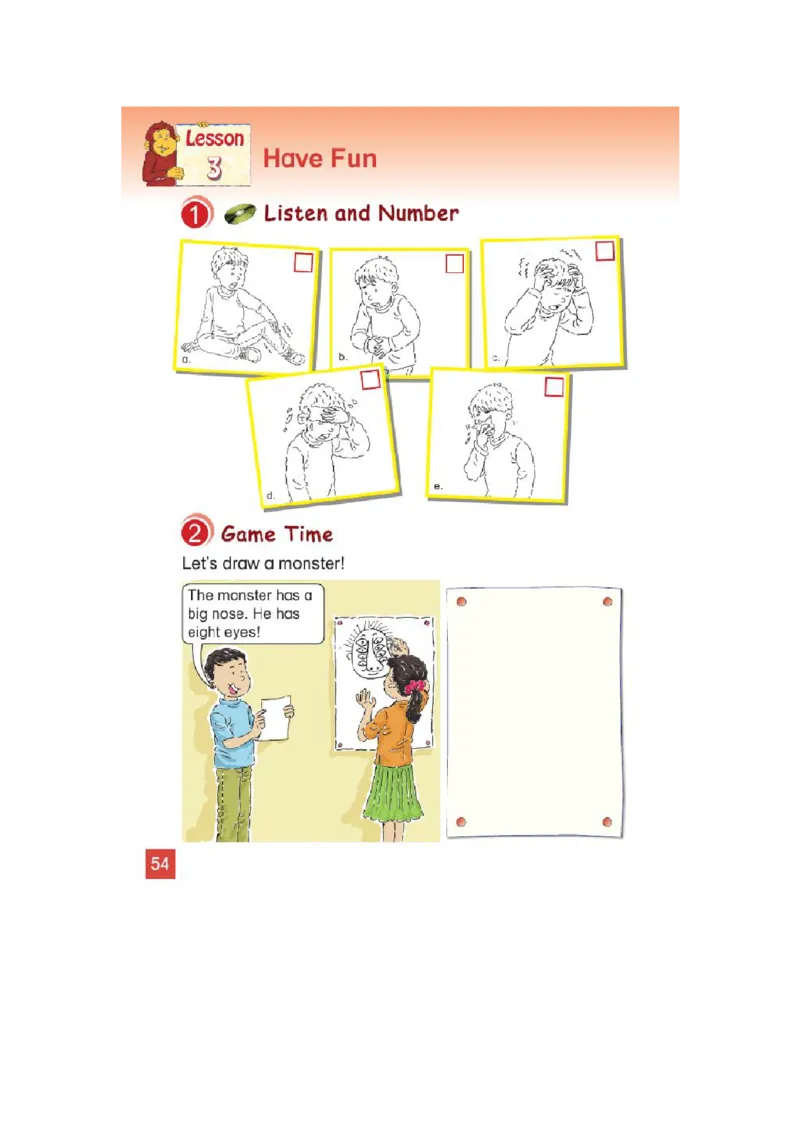 Lesson 3 Have Fun

1 Listen and Number

a.

b.

c.

d.

e.

2 Game Time

Let's draw a monster!

The monster has a big nose. He has eight eyes!

54