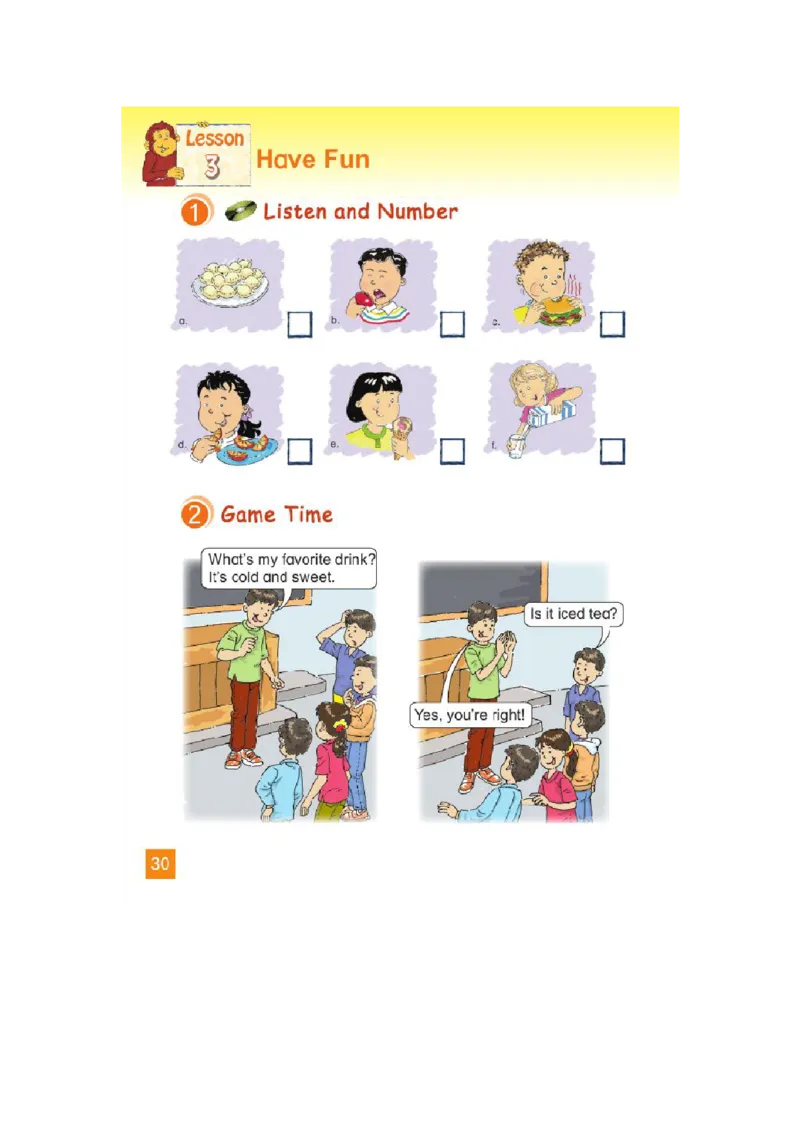 Lesson 3 Have Fun

1 Listen and Number

a.

b.

c.

d.

e.

f.

2 Game Time

What's my favorite drink? It's cold and sweet.

Is it iced tea?

Yes, you're right!

30