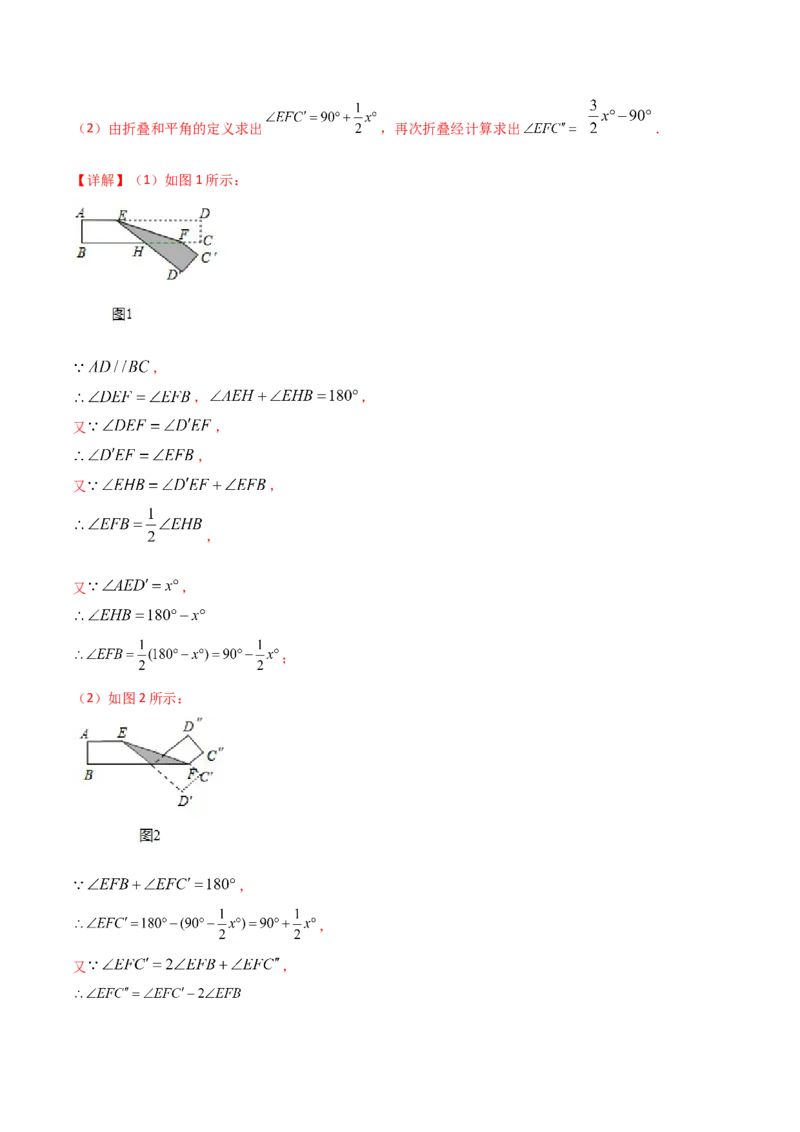 （2）由折叠和平角的定义求出 $\angle EFC' = 90° + \frac{1}{2}x°$ ，再次折叠经计算求出 $\angle EFC'' = \frac{3}{2}x° - 90°$ ．

【详解】（1）如图 1 所示：

A E D F C B H C′ D′

图1

$\because AD // BC$ ，

$\therefore \angle DEF = \angle EFB$ ， $\angle AEH + \angle EHB = 180°$ ，

又$\because \angle DEF = \angle D'EF$ ，

$\therefore \angle D'EF = \angle EFB$ ，

又$\because \angle EHB = \angle D'EF + \angle EFB$ ，

$\therefore \angle EFB = \frac{1}{2}\angle EHB$ ，

又$\because \angle AED' = x°$ ，

$\therefore \angle EHB = 180° - x°$

$\therefore \angle EFB = \frac{1}{2}(180° - x°) = 90° - \frac{1}{2}x°$ ；

（2）如图 2 所示：

A E D″ C″ B F C′ D′

图2

$\because \angle EFB + \angle EFC' = 180°$ ，

$\therefore \angle EFC' = 180° - (90° - \frac{1}{2}x°) = 90° + \frac{1}{2}x°$ ，

又$\because \angle EFC' = 2\angle EFB + \angle EFC''$ ，

$\therefore \angle EFC'' = \angle EFC' - 2\angle EFB$