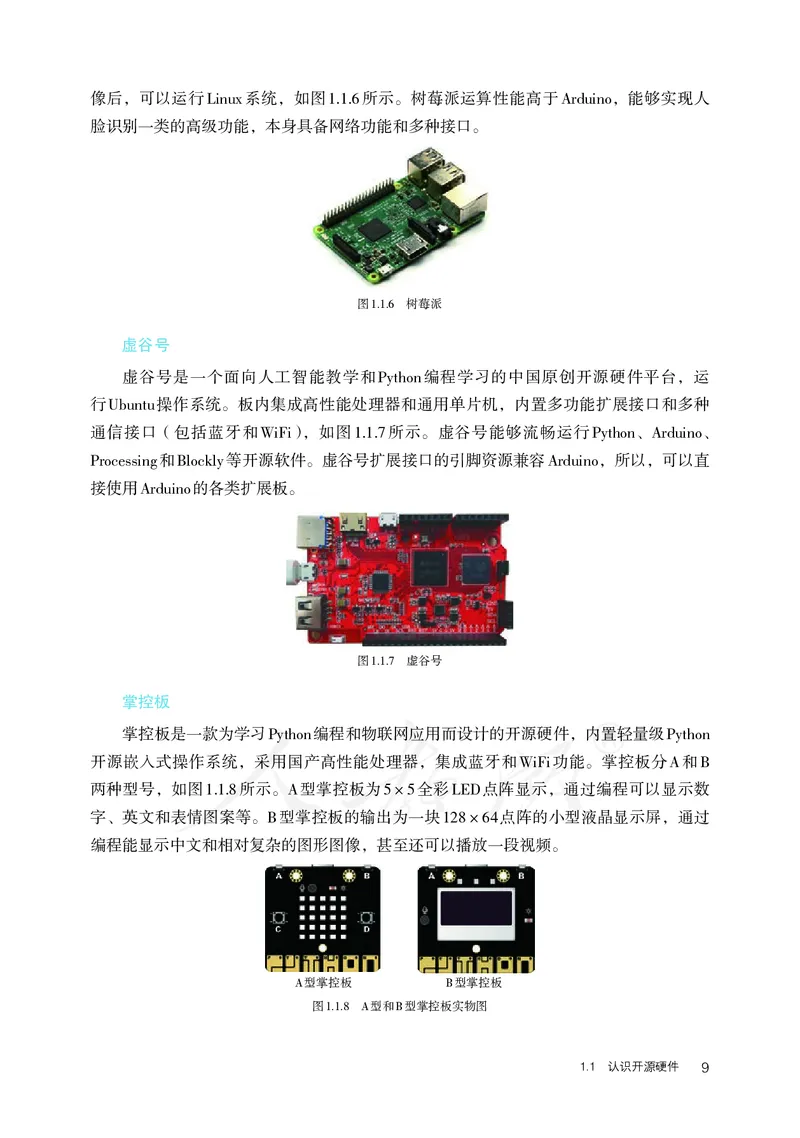 像后，可以运行Linux系统，如图1.1.6所示。树莓派运算性能高于Arduino，能够实现人脸识别一类的高级功能，本身具备网络功能和多种接口。

图1.1.6　树莓派

虚谷号

虚谷号是一个面向人工智能教学和Python编程学习的中国原创开源硬件平台，运行Ubuntu操作系统。板内集成高性能处理器和通用单片机，内置多功能扩展接口和多种通信接口（包括蓝牙和WiFi），如图1.1.7所示。虚谷号能够流畅运行Python、Arduino、Processing和Blockly等开源软件。虚谷号扩展接口的引脚资源兼容Arduino，所以，可以直接使用Arduino的各类扩展板。

图1.1.7　虚谷号

掌控板

掌控板是一款为学习Python编程和物联网应用而设计的开源硬件，内置轻量级Python开源嵌入式操作系统，采用国产高性能处理器，集成蓝牙和WiFi功能。掌控板分A和B两种型号，如图1.1.8所示。A型掌控板为$5\times5$全彩LED点阵显示，通过编程可以显示数字、英文和表情图案等。B型掌控板的输出为一块$128\times64$点阵的小型液晶显示屏，通过编程能显示中文和相对复杂的图形图像，甚至还可以播放一段视频。

A　B　C　D

A　B

A型掌控板　B型掌控板

图1.1.8　A型和B型掌控板实物图

1.1　认识开源硬件　9