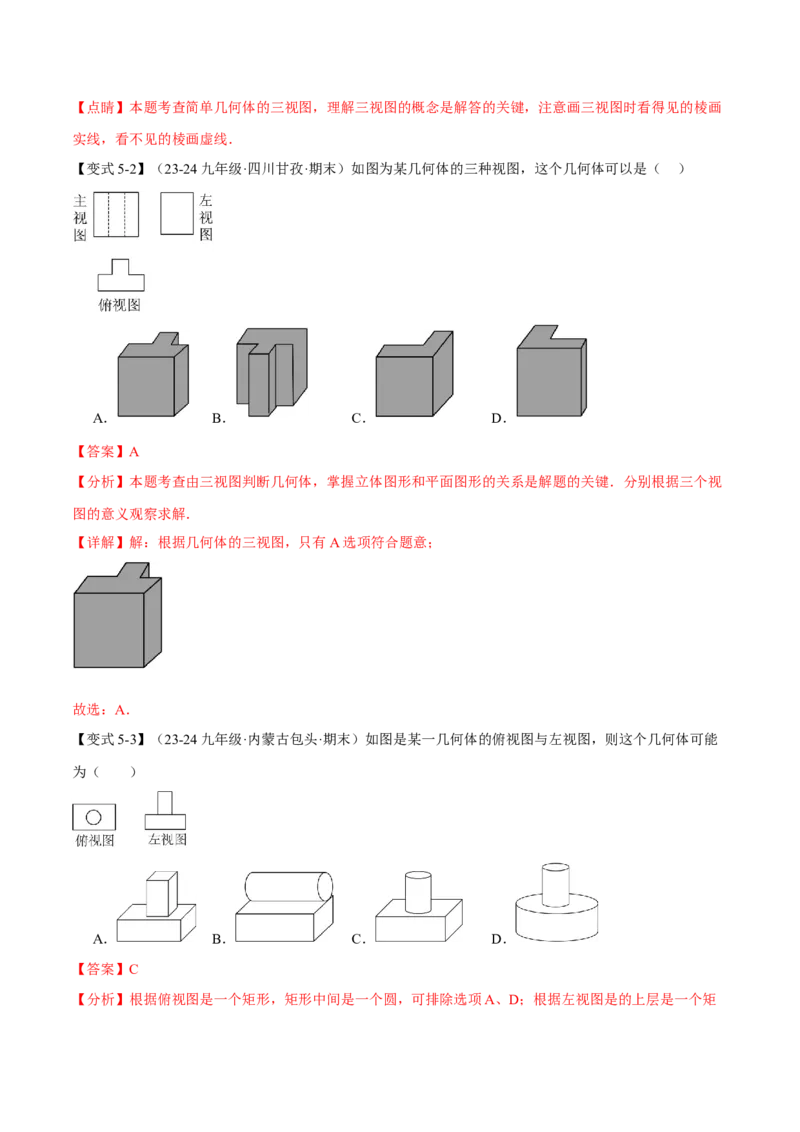 【点睛】本题考查简单几何体的三视图，理解三视图的概念是解答的关键，注意画三视图时看得见的棱画实线，看不见的棱画虚线．

【变式 5-2】（23-24 九年级·四川甘孜·期末）如图为某几何体的三种视图，这个几何体可以是（　）

主视图

左视图

俯视图

A.　B.　C.　D.

【答案】A

【分析】本题考查由三视图判断几何体，掌握立体图形和平面图形的关系是解题的关键．分别根据三个视图的意义观察求解．

【详解】解：根据几何体的三视图，只有 A 选项符合题意；

故选：A．

【变式 5-3】（23-24 九年级·内蒙古包头·期末）如图是某一几何体的俯视图与左视图，则这个几何体可能为（　）

俯视图　左视图

A.　B.　C.　D.

【答案】C

【分析】根据俯视图是一个矩形，矩形中间是一个圆，可排除选项 A、D；根据左视图是的上层是一个矩