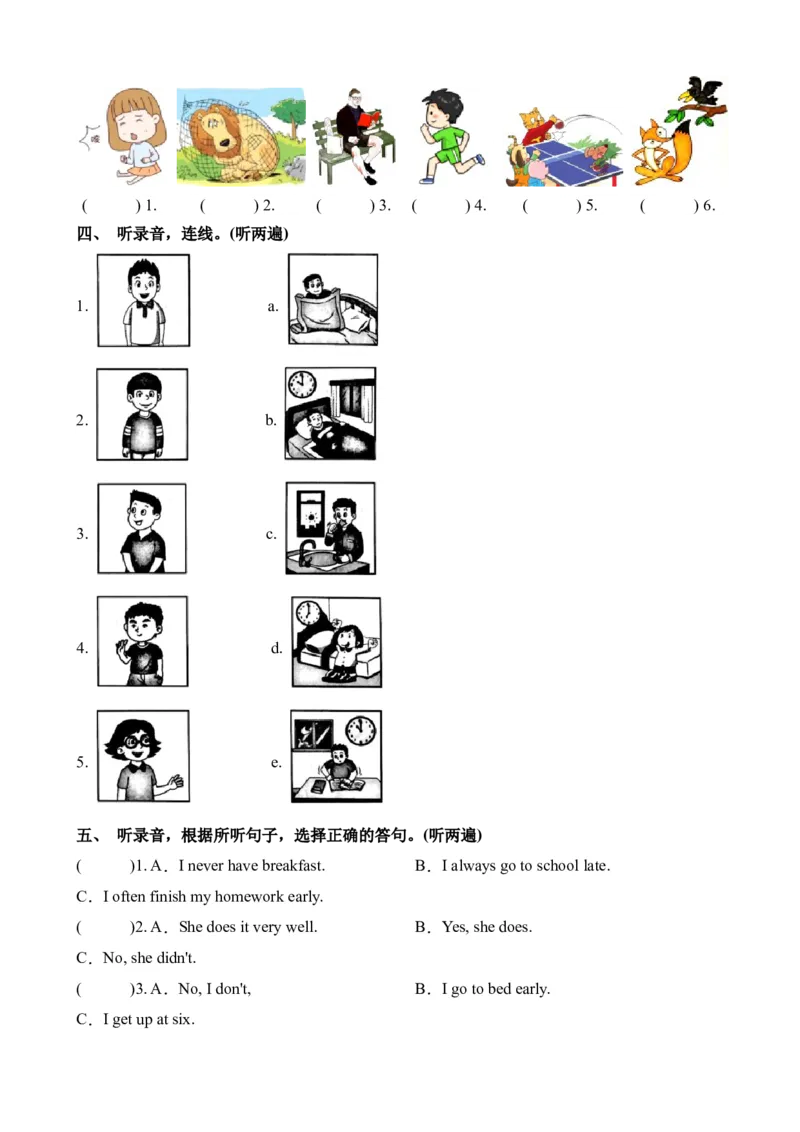 (　　) 1.　(　　) 2.　(　　) 3.　(　　) 4.　(　　) 5.　(　　) 6.

四、 听录音，连线。(听两遍)

1.　a.

2.　b.

3.　c.

4.　d.

5.　e.

五、 听录音，根据所听句子，选择正确的答句。(听两遍)

(　　)1. A．I never have breakfast.　B．I always go to school late.

C．I often finish my homework early.

(　　)2. A．She does it very well.　B．Yes, she does.

C．No, she didn't.

(　　)3. A．No, I don't,　B．I go to bed early.

C．I get up at six.