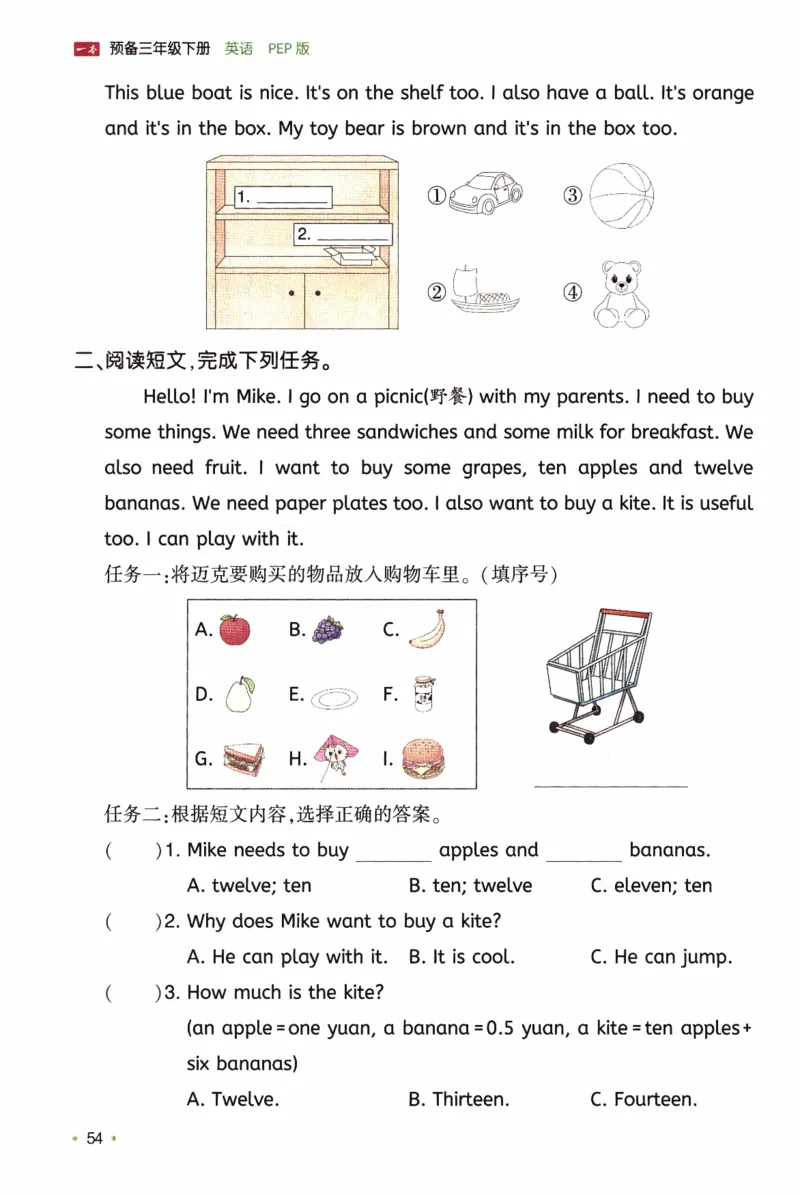 一本 预备三年级下册 英语 PEP版

This blue boat is nice. It's on the shelf too. I also have a ball. It's orange and it's in the box. My toy bear is brown and it's in the box too.

1. ________

2. ________

①

③

②

④

二、阅读短文,完成下列任务。

Hello! I'm Mike. I go on a picnic(野餐) with my parents. I need to buy some things. We need three sandwiches and some milk for breakfast. We also need fruit. I want to buy some grapes, ten apples and twelve bananas. We need paper plates too. I also want to buy a kite. It is useful too. I can play with it.

任务一:将迈克要购买的物品放入购物车里。(填序号)

A. B. C.

D. E. F.

G. H. I.

________

任务二:根据短文内容,选择正确的答案。

( )1. Mike needs to buy ________ apples and ________ bananas.

A. twelve; ten B. ten; twelve C. eleven; ten

( )2. Why does Mike want to buy a kite?

A. He can play with it. B. It is cool. C. He can jump.

( )3. How much is the kite?

(an apple = one yuan, a banana = 0.5 yuan, a kite = ten apples + six bananas)

A. Twelve. B. Thirteen. C. Fourteen.

54