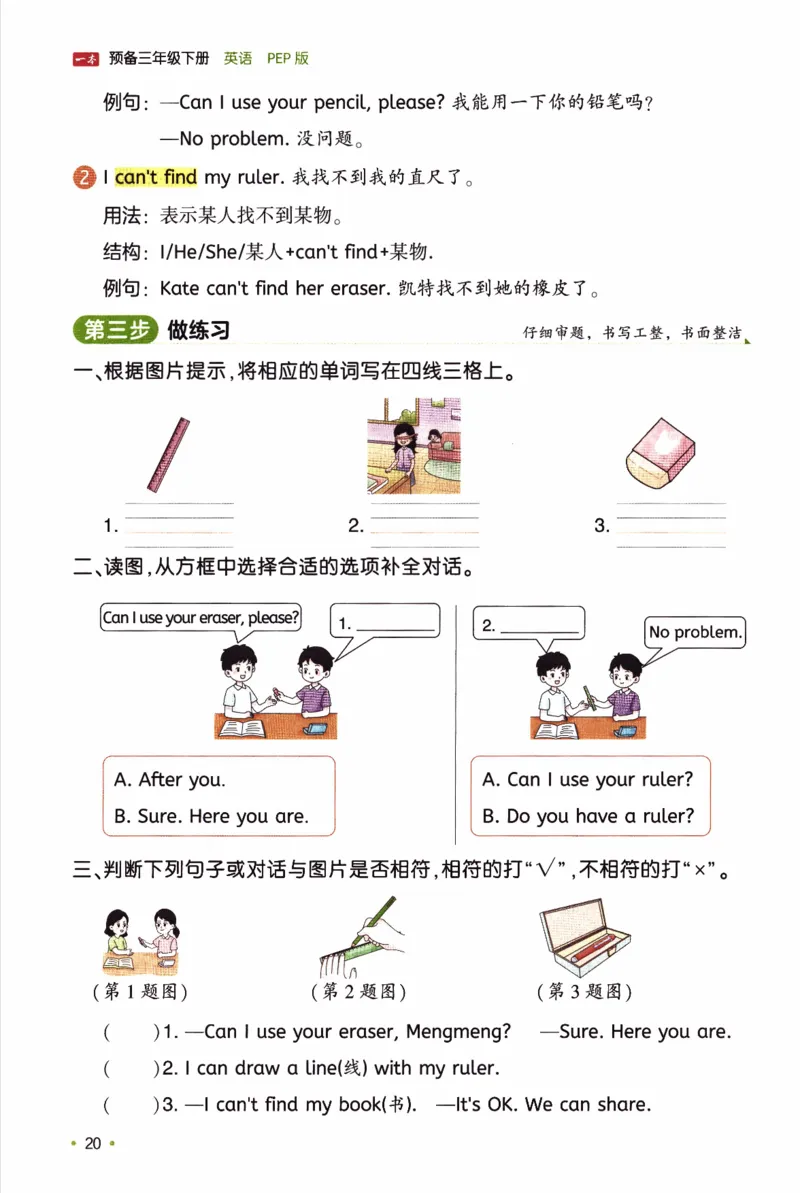 一本 预备三年级下册 英语 PEP版

例句：—Can I use your pencil, please? 我能用一下你的铅笔吗？

—No problem. 没问题。

2 I can't find my ruler. 我找不到我的直尺了。

用法：表示某人找不到某物。

结构：I/He/She/某人+can't find+某物.

例句：Kate can't find her eraser. 凯特找不到她的橡皮了。

第三步 做练习 仔细审题，书写工整，书面整洁

一、根据图片提示，将相应的单词写在四线三格上。

1. 2. 3.

二、读图，从方框中选择合适的选项补全对话。

Can I use your eraser, please?

1. ________

A. After you.

B. Sure. Here you are.

2. ________

No problem.

A. Can I use your ruler?

B. Do you have a ruler?

三、判断下列句子或对话与图片是否相符，相符的打“√”，不相符的打“×”。

（第1题图） （第2题图） （第3题图）

(　　)1. —Can I use your eraser, Mengmeng? —Sure. Here you are.

(　　)2. I can draw a line(线) with my ruler.

(　　)3. —I can't find my book(书). —It's OK. We can share.

• 20 •