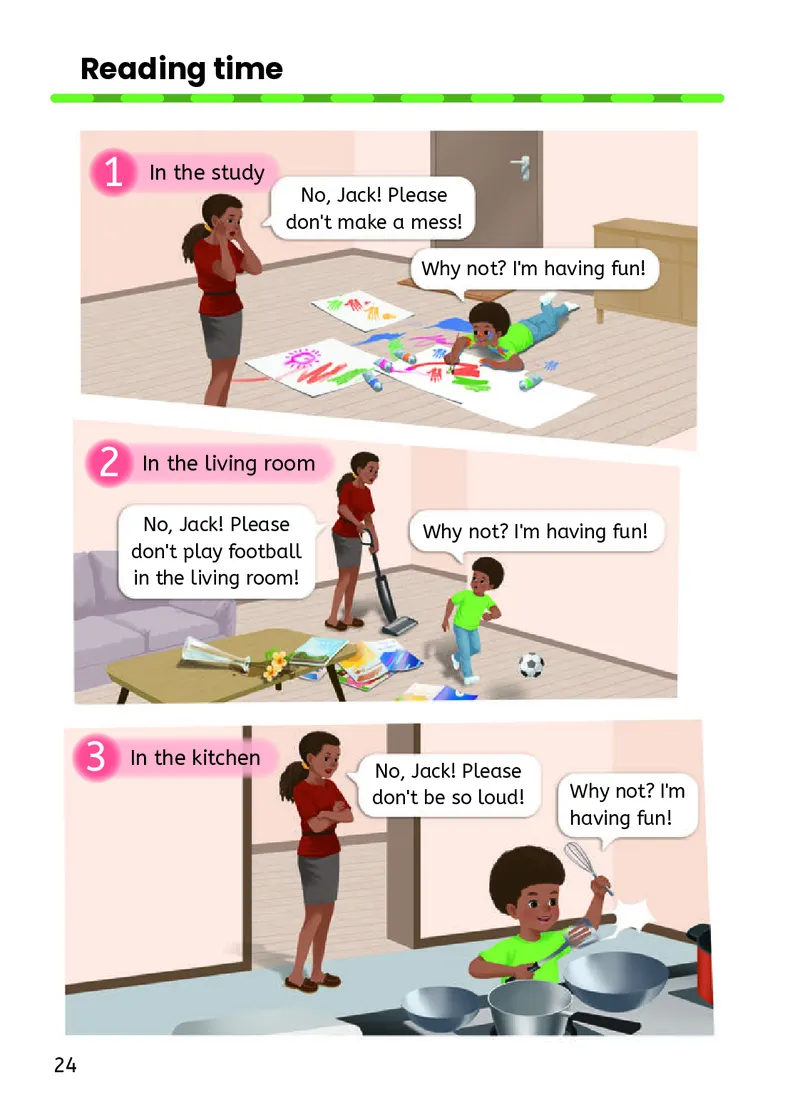 Reading time

1 In the study

No, Jack! Please don't make a mess!

Why not? I'm having fun!

2 In the living room

No, Jack! Please don't play football in the living room!

Why not? I'm having fun!

3 In the kitchen

No, Jack! Please don't be so loud!

Why not? I'm having fun!

24