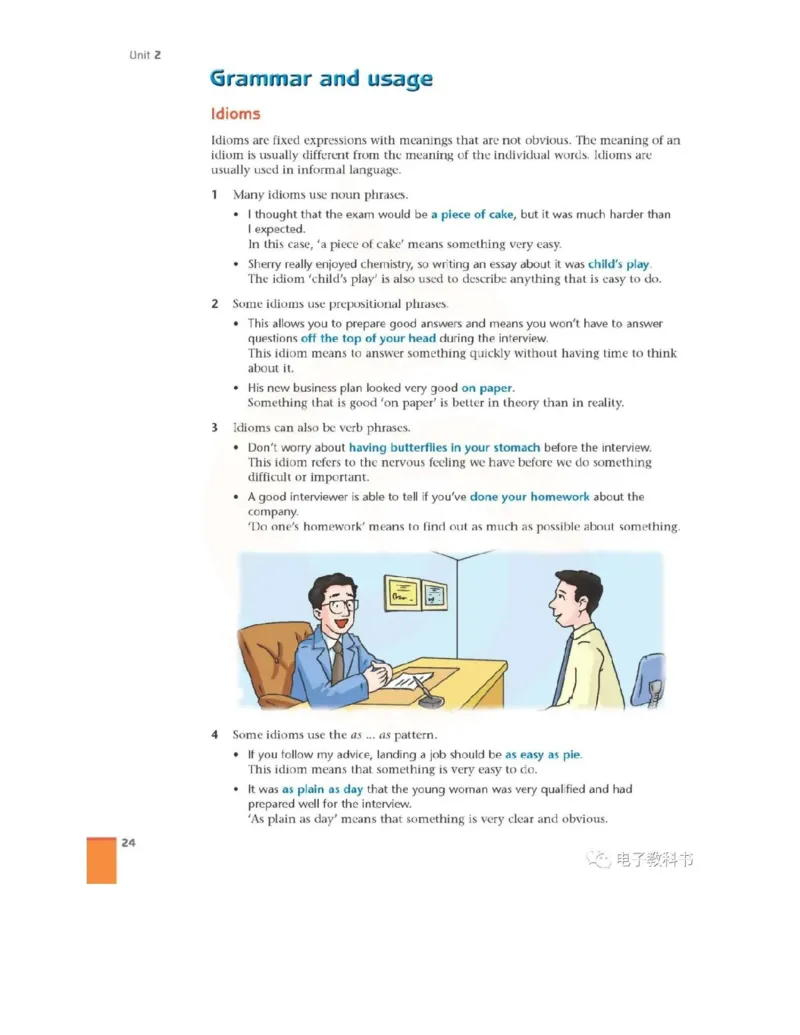 Unit 2

Grammar and usage

Idioms

Idioms are fixed expressions with meanings that are not obvious. The meaning of an idiom is usually different from the meaning of the individual words. Idioms are usually used in informal language.

1 Many idioms use noun phrases.

• I thought that the exam would be a piece of cake, but it was much harder than I expected.
In this case, 'a piece of cake' means something very easy.

• Sherry really enjoyed chemistry, so writing an essay about it was child's play.
The idiom 'child's play' is also used to describe anything that is easy to do.

2 Some idioms use prepositional phrases.

• This allows you to prepare good answers and means you won't have to answer questions off the top of your head during the interview.
This idiom means to answer something quickly without having time to think about it.

• His new business plan looked very good on paper.
Something that is good 'on paper' is better in theory than in reality.

3 Idioms can also be verb phrases.

• Don't worry about having butterflies in your stomach before the interview.
This idiom refers to the nervous feeling we have before we do something difficult or important.

• A good interviewer is able to tell if you've done your homework about the company.
'Do one's homework' means to find out as much as possible about something.

4 Some idioms use the as ... as pattern.

• If you follow my advice, landing a job should be as easy as pie.
This idiom means that something is very easy to do.

• It was as plain as day that the young woman was very qualified and had prepared well for the interview.
'As plain as day' means that something is very clear and obvious.

24

电子教科书