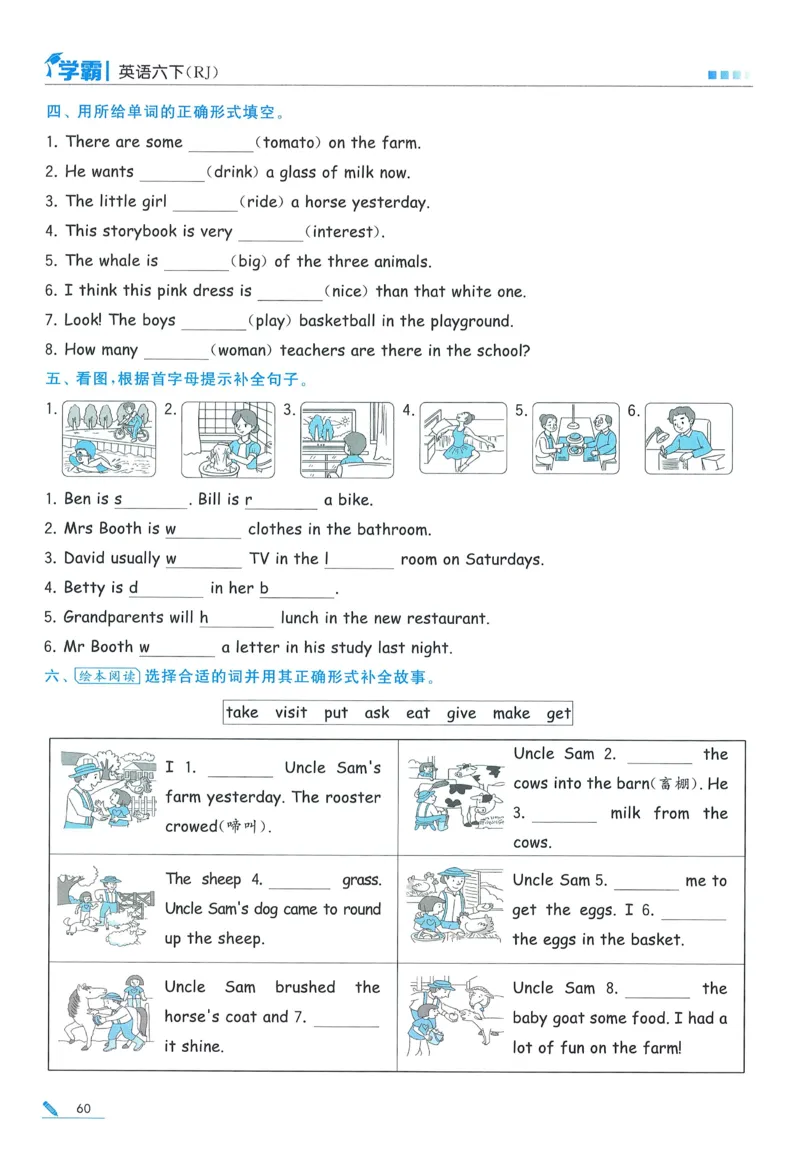 学霸 | 英语六下(RJ)

四、用所给单词的正确形式填空。

1. There are some ________(tomato) on the farm.

2. He wants ________(drink) a glass of milk now.

3. The little girl ________(ride) a horse yesterday.

4. This storybook is very ________(interest).

5. The whale is ________(big) of the three animals.

6. I think this pink dress is ________(nice) than that white one.

7. Look! The boys ________(play) basketball in the playground.

8. How many ________(woman) teachers are there in the school?

五、看图,根据首字母提示补全句子。

1. 2. 3. 4. 5. 6.

1. Ben is s________. Bill is r________ a bike.

2. Mrs Booth is w________ clothes in the bathroom.

3. David usually w________ TV in the l________ room on Saturdays.

4. Betty is d________ in her b________.

5. Grandparents will h________ lunch in the new restaurant.

6. Mr Booth w________ a letter in his study last night.

六、绘本阅读 选择合适的词并用其正确形式补全故事。

take visit put ask eat give make get

| I 1. ________ Uncle Sam's farm yesterday. The rooster crowed(啼叫). | Uncle Sam 2. ________ the cows into the barn(畜棚). He 3. ________ milk from the cows. |
|---|---|
| The sheep 4. ________ grass. Uncle Sam's dog came to round up the sheep. | Uncle Sam 5. ________ me to get the eggs. I 6. ________ the eggs in the basket. |
| Uncle Sam brushed the horse's coat and 7. ________ it shine. | Uncle Sam 8. ________ the baby goat some food. I had a lot of fun on the farm! |

60