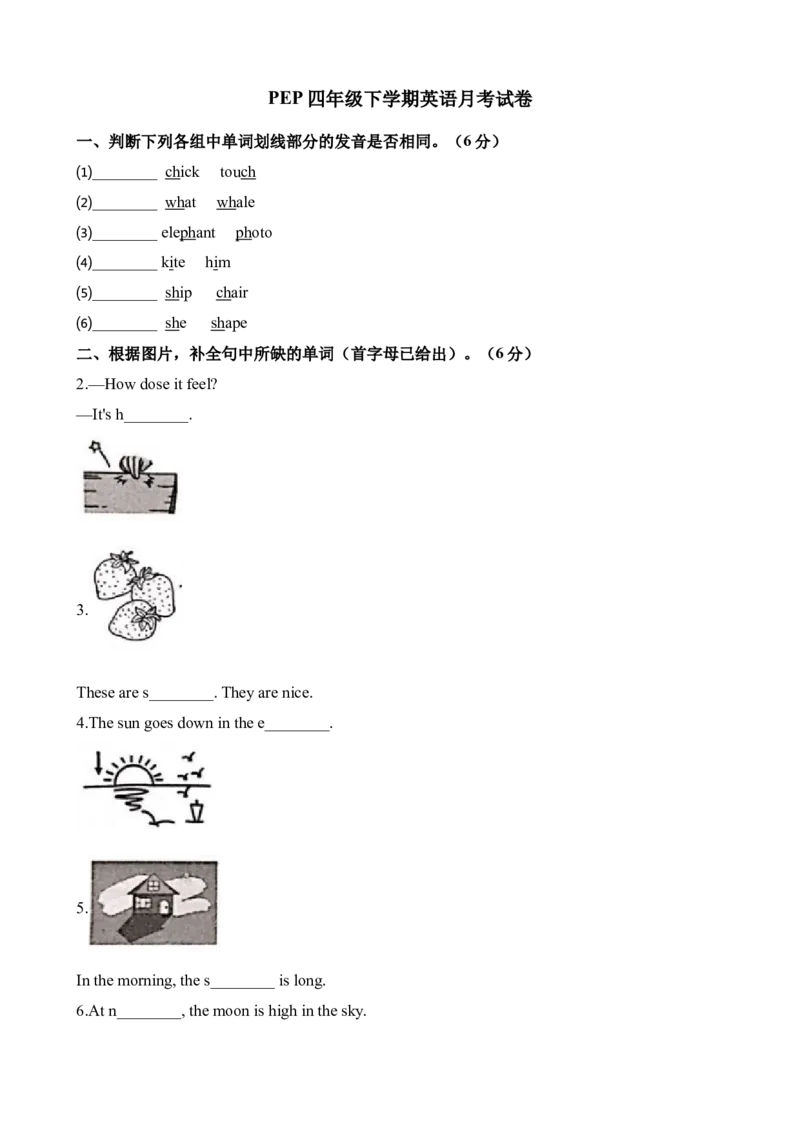 PEP 四年级下学期英语月考试卷

一、判断下列各组中单词划线部分的发音是否相同。（6 分）

(1)________ chick touch

(2)________ what whale

(3)________ elephant photo

(4)________ kite him

(5)________ ship chair

(6)________ she shape

二、根据图片，补全句中所缺的单词（首字母已给出）。（6 分）

2.—How dose it feel?

—It's h________.

3.

These are s________. They are nice.

4.The sun goes down in the e________.

5.

In the morning, the s________ is long.

6.At n________, the moon is high in the sky.