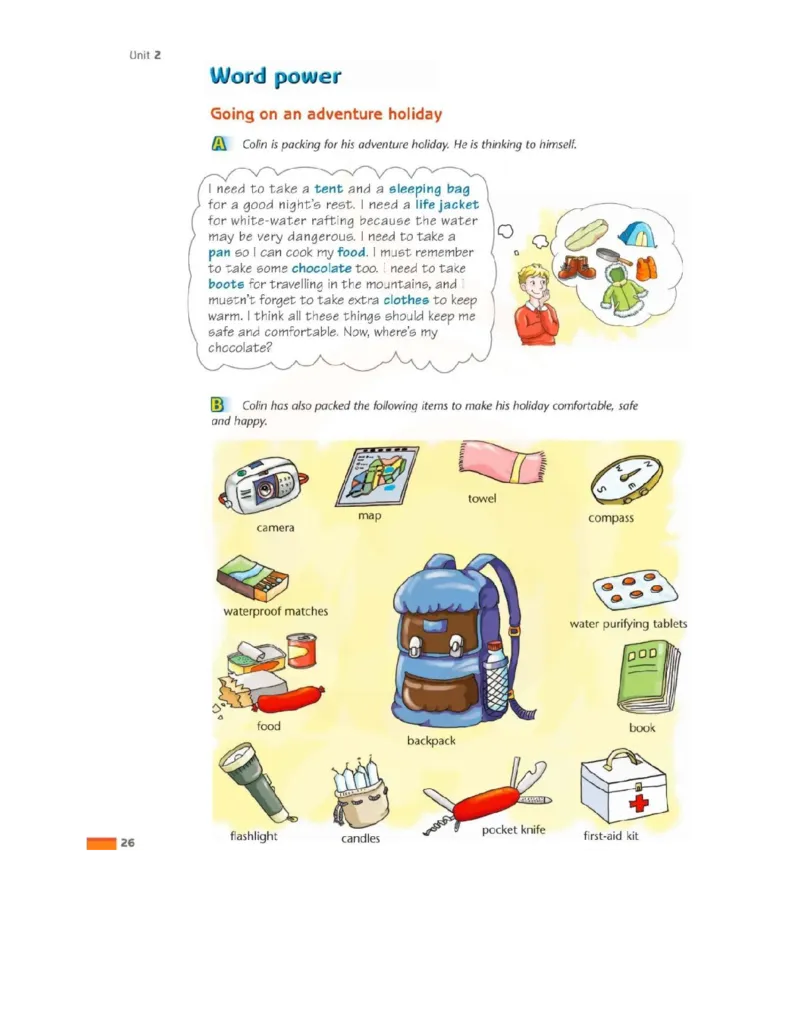 Unit 2

Word power

Going on an adventure holiday

A Colin is packing for his adventure holiday. He is thinking to himself.

I need to take a tent and a sleeping bag for a good night's rest. I need a life jacket for white-water rafting because the water may be very dangerous. I need to take a pan so I can cook my food. I must remember to take some chocolate too. I need to take boots for travelling in the mountains, and I mustn't forget to take extra clothes to keep warm. I think all these things should keep me safe and comfortable. Now, where's my chocolate?

B Colin has also packed the following items to make his holiday comfortable, safe and happy.

camera
map
towel
compass
waterproof matches
water purifying tablets
food
backpack
book
flashlight
candles
pocket knife
first-aid kit

26