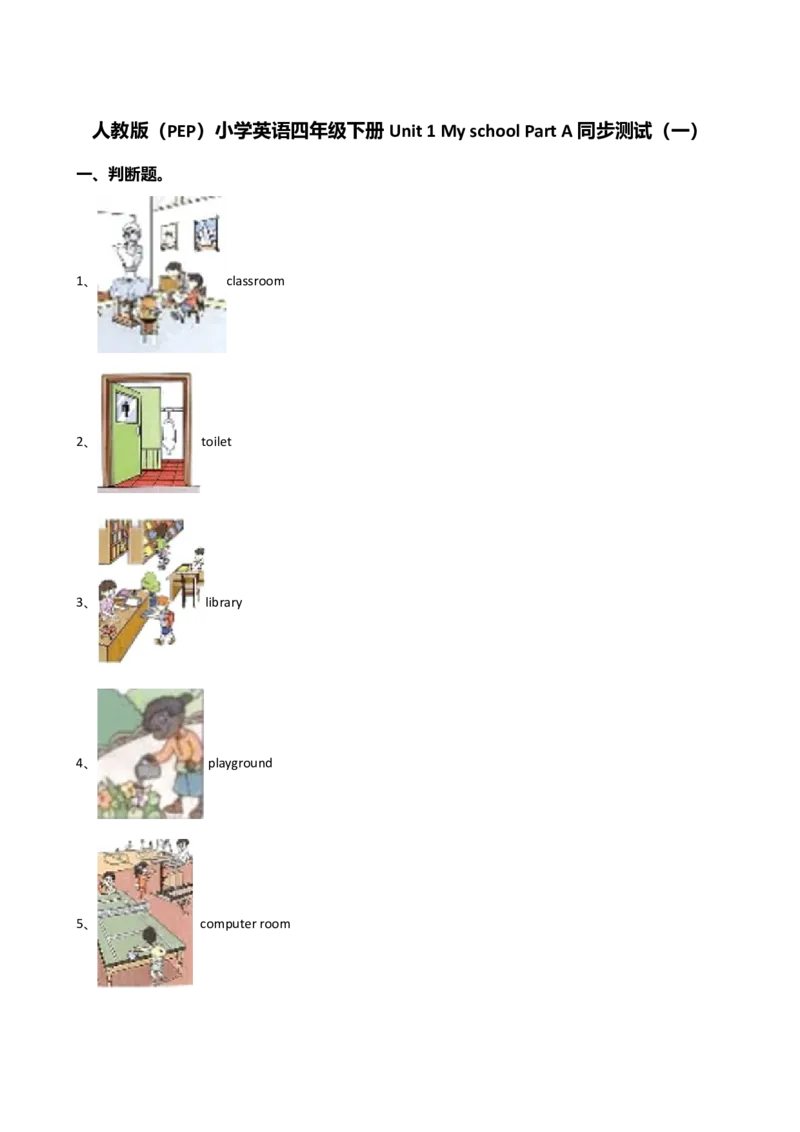 人教版（PEP）小学英语四年级下册 Unit 1 My school Part A 同步测试（一）

一、判断题。

1、 classroom

2、 toilet

3、 library

4、 playground

5、 computer room